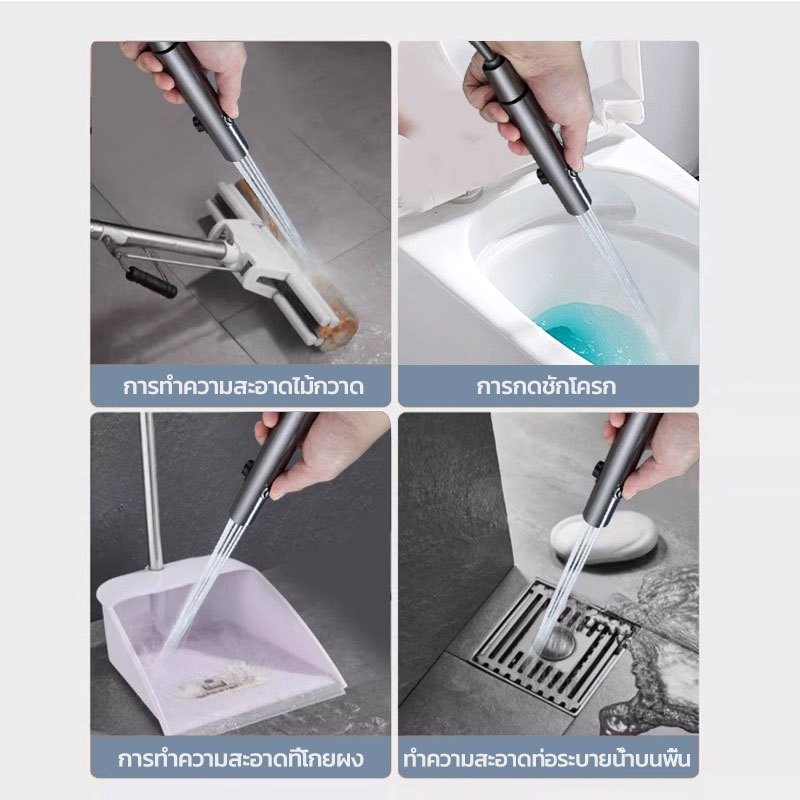 การทำความสะอาดไม้กวาด

การกดชักโครก

การทำความสะอาดที่โกยผง

ทำความสะอาดท่อระบายน้ำบนพื้น