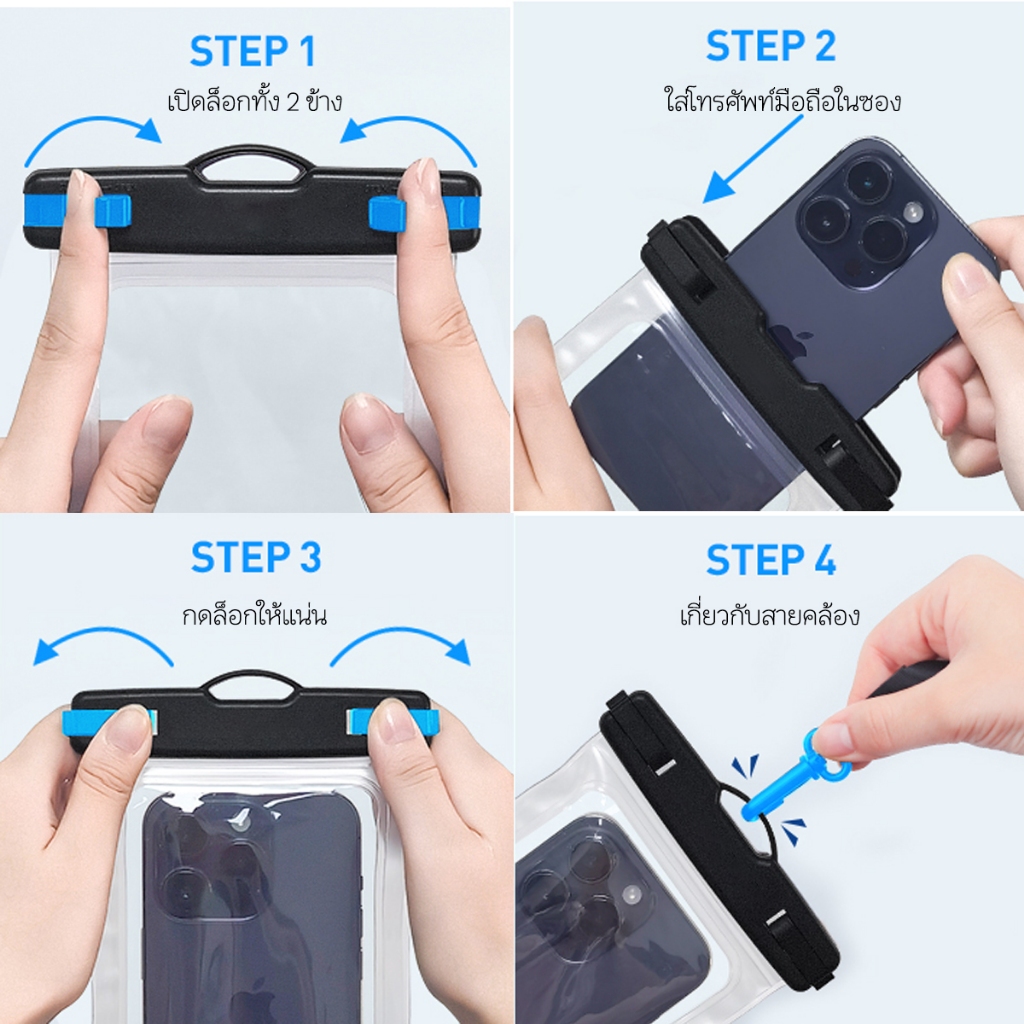 STEP 1
เปิดล็อกทั้ง 2 ข้าง

STEP 2
ใส่โทรศัพท์มือถือในซอง

STEP 3
กดล็อกให้แน่น

STEP 4
เกี่ยวกับสายคล้อง