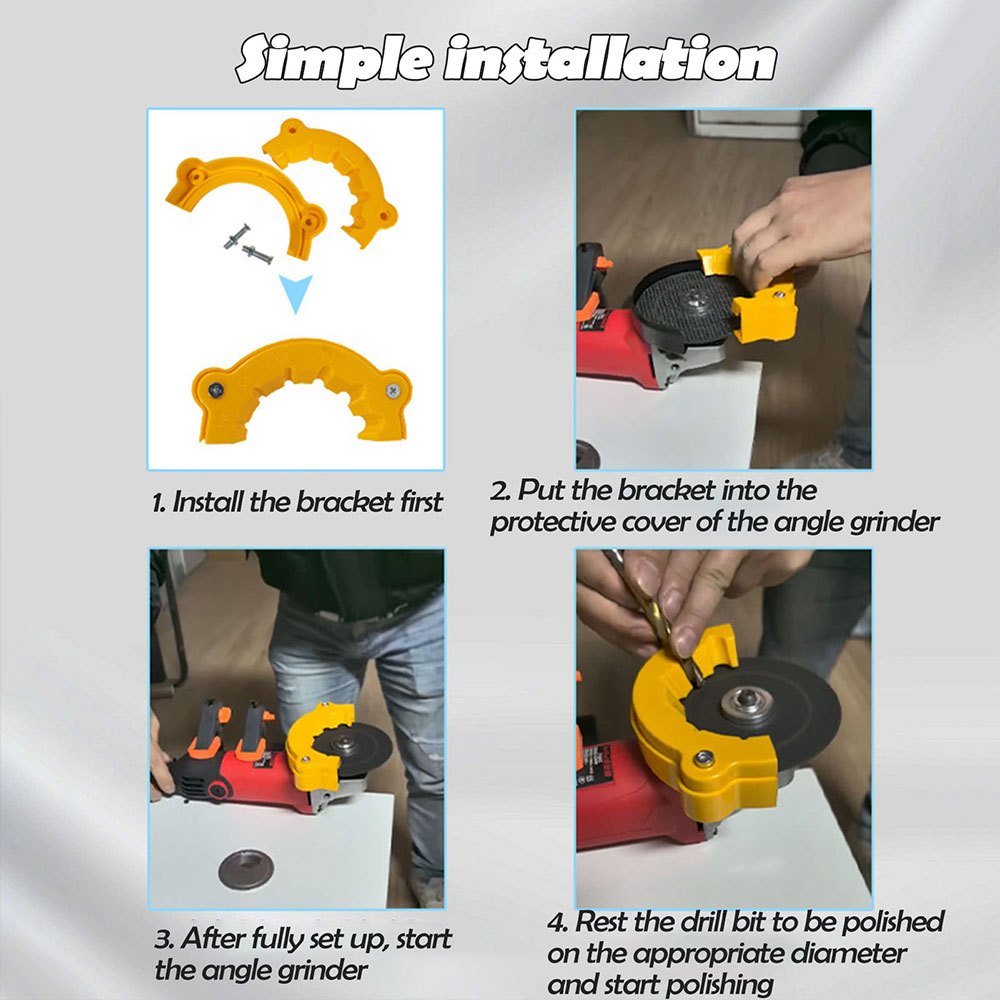 Simple installation

1. Install the bracket first

2. Put the bracket into the protective cover of the angle grinder

3. After fully set up, start the angle grinder

4. Rest the drill bit to be polished on the appropriate diameter and start polishing