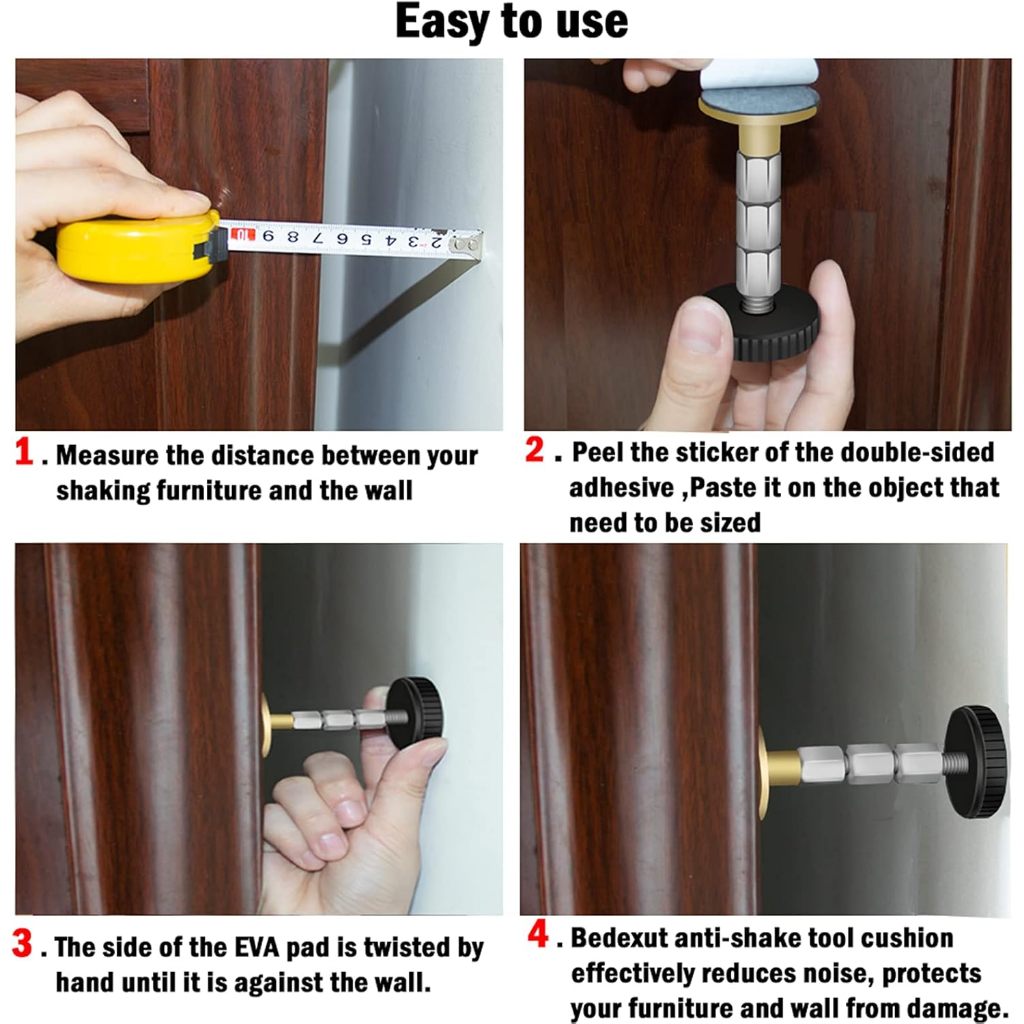 Easy to use

10 9 8 7 6 5 4 3 2

1 . Measure the distance between your shaking furniture and the wall

2 . Peel the sticker of the double-sided adhesive ,Paste it on the object that need to be sized

3 . The side of the EVA pad is twisted by hand until it is against the wall.

4 . Bedexut anti-shake tool cushion effectively reduces noise, protects your furniture and wall from damage.