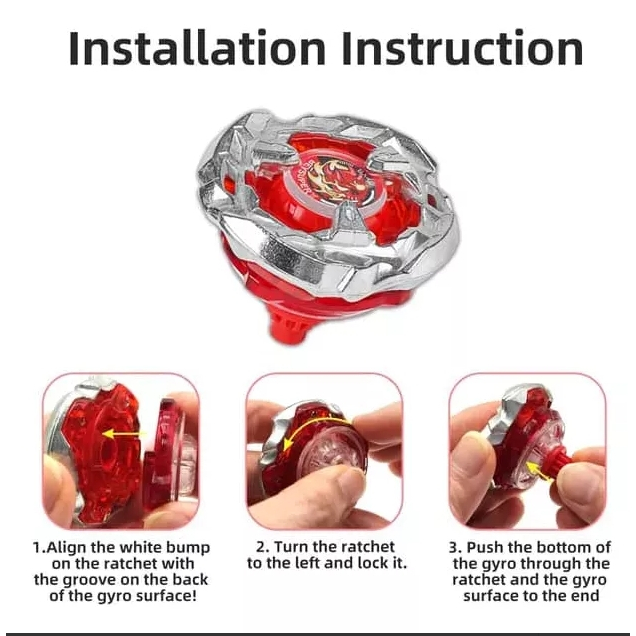 Installation Instruction

1.Align the white bump on the ratchet with the groove on the back of the gyro surface!

2. Turn the ratchet to the left and lock it.

3. Push the bottom of the gyro through the ratchet and the gyro surface to the end