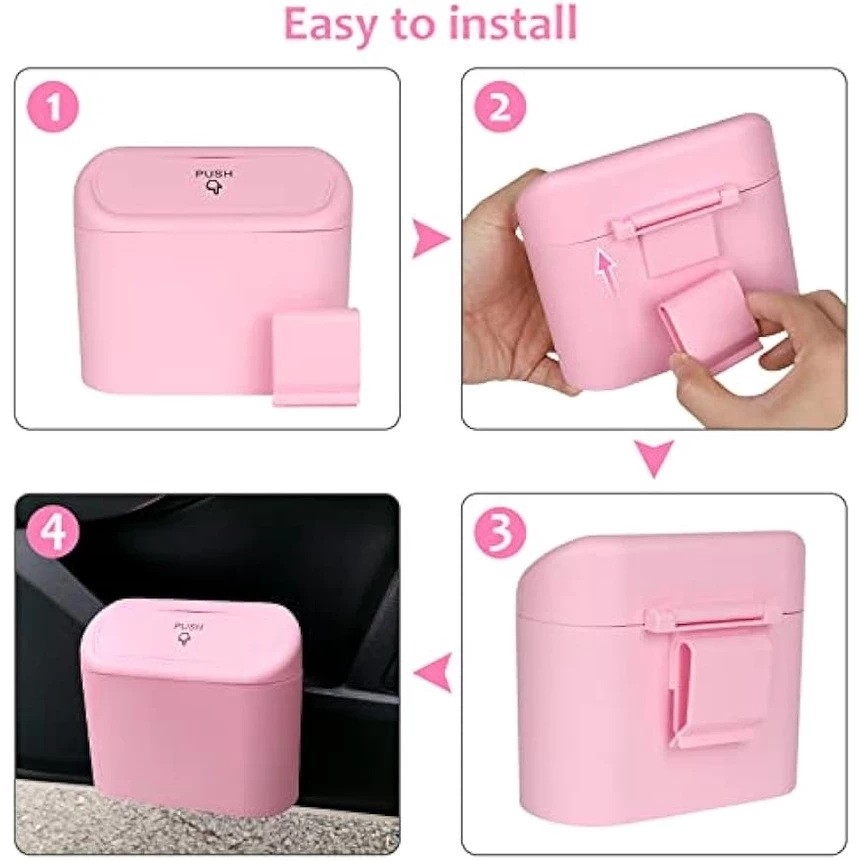 Easy to install

1

PUSH

2

3

4

PUSH