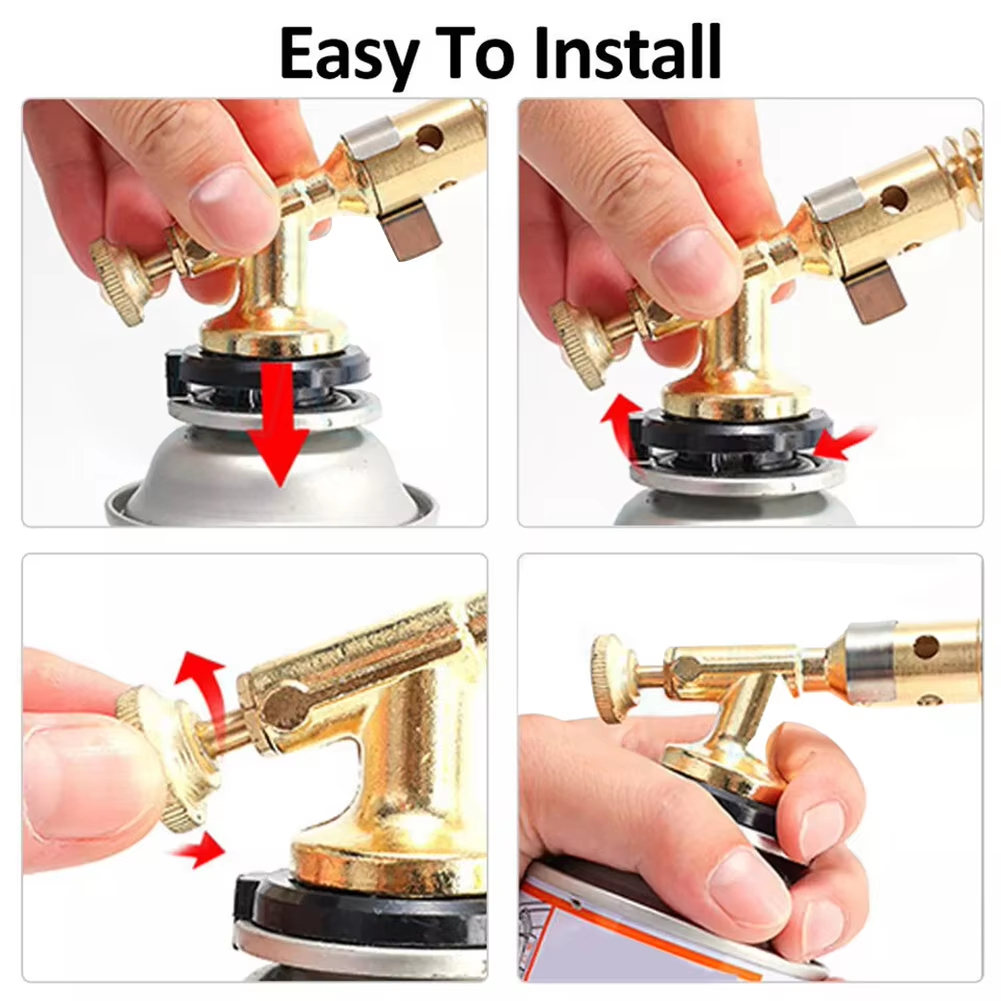 Easy To Install