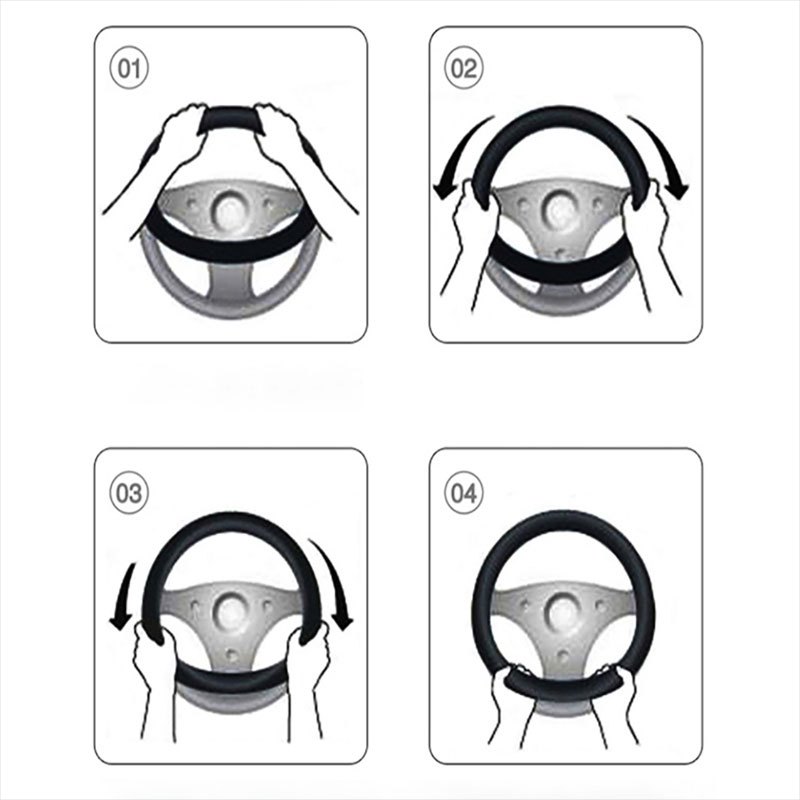 01

02

03

04