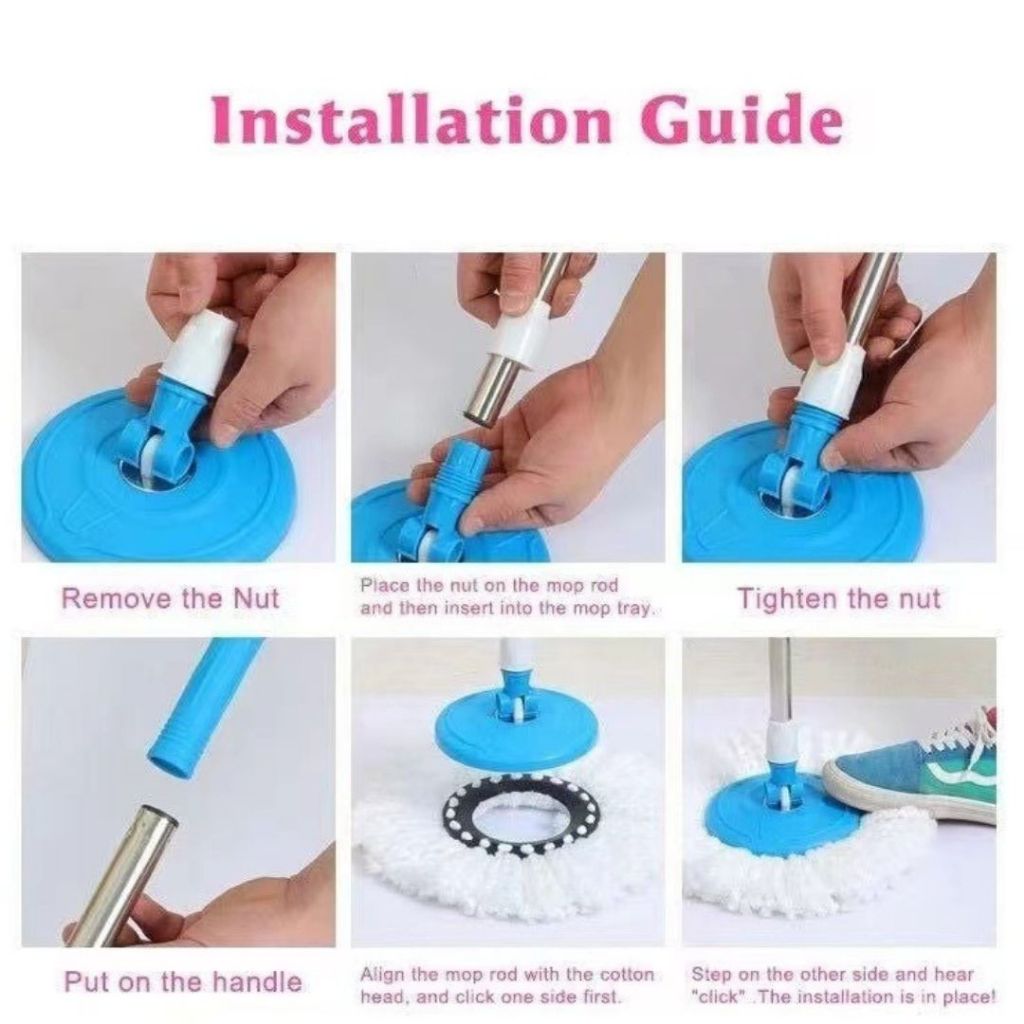 Installation Guide

Remove the Nut

Place the nut on the mop rod and then insert into the mop tray.

Tighten the nut

Put on the handle

Align the mop rod with the cotton head, and click one side first.

Step on the other side and hear "click" .The installation is in place!