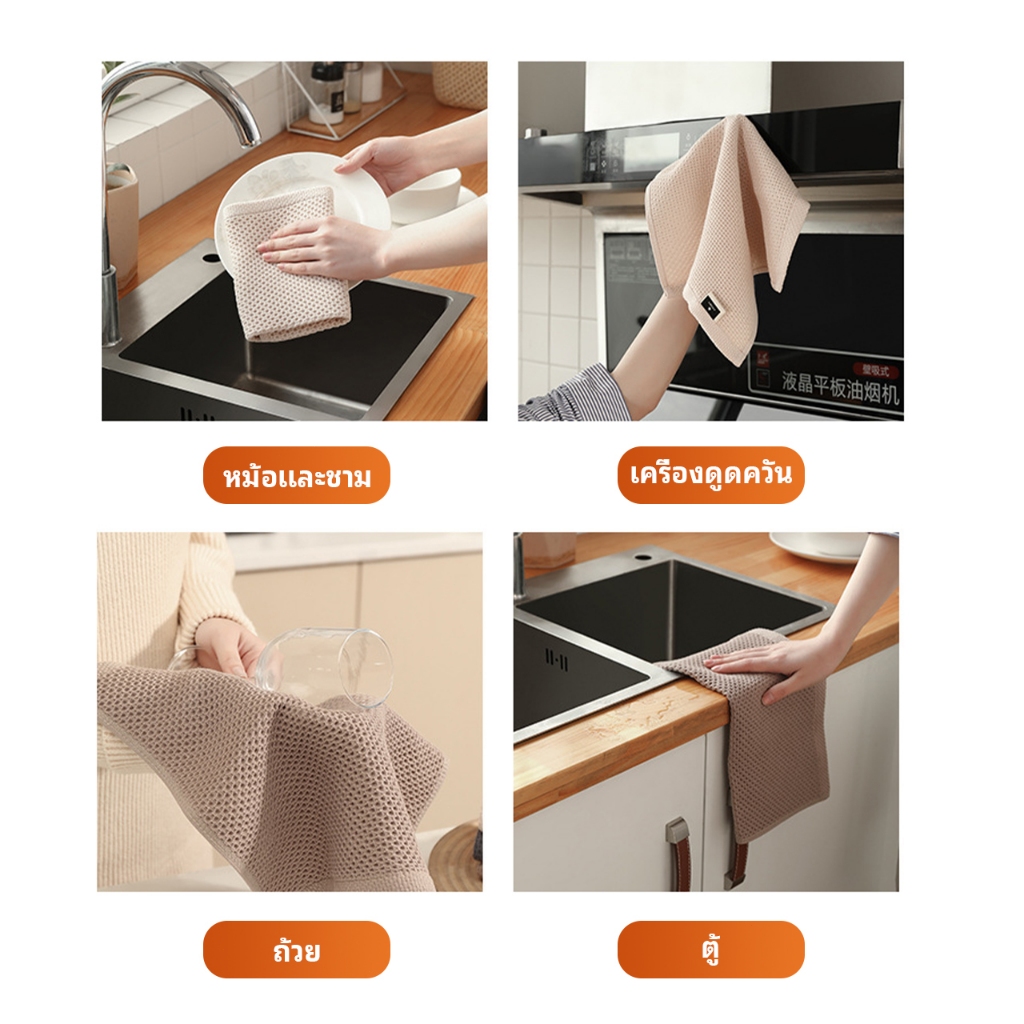 壁吸式
液晶平板油烟机

หม้อและชาม

เครื่องดูดควัน

ถ้วย

ตู้