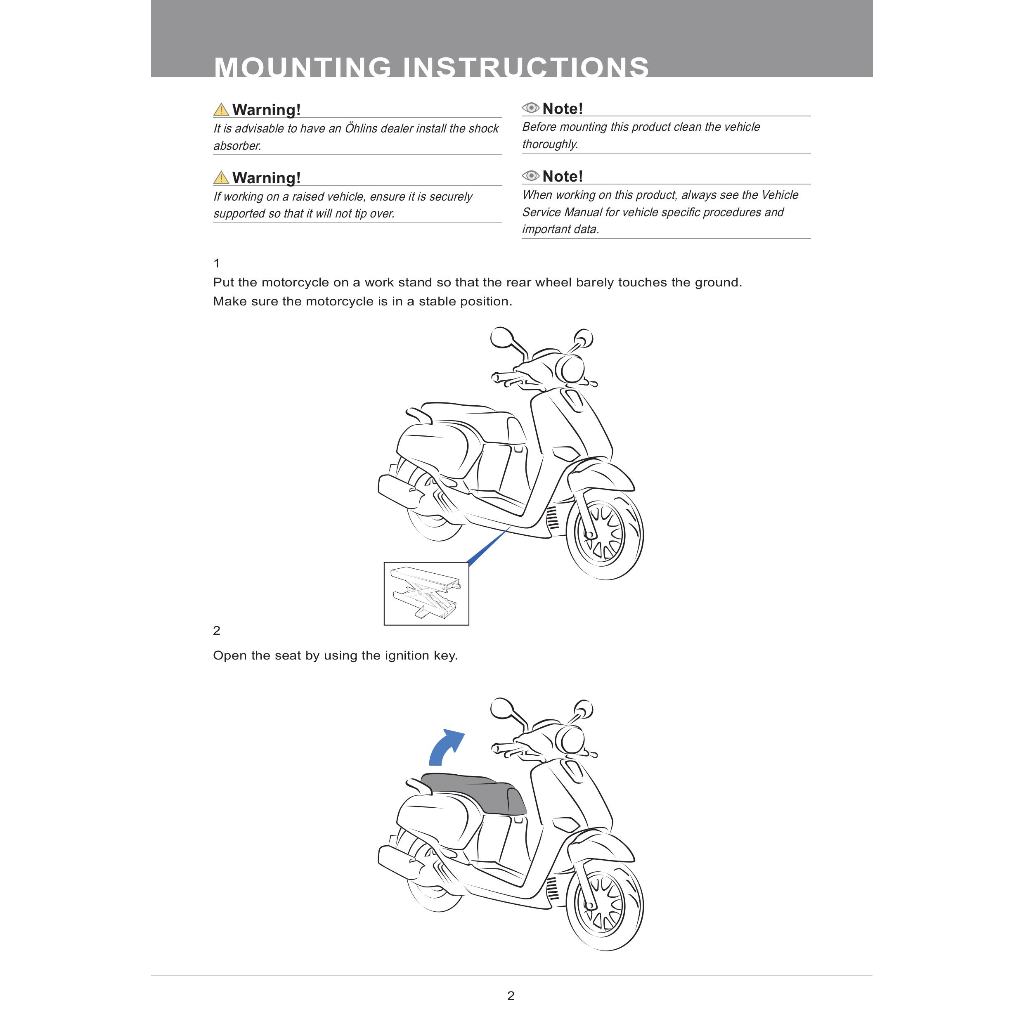 MOUNTING INSTRUCTIONS

Warning!
It is advisable to have an Öhlins dealer install the shock absorber.

Warning!
If working on a raised vehicle, ensure it is securely supported so that it will not tip over.

Note!
Before mounting this product clean the vehicle thoroughly.

Note!
When working on this product, always see the Vehicle Service Manual for vehicle specific procedures and important data.

1
Put the motorcycle on a work stand so that the rear wheel barely touches the ground.
Make sure the motorcycle is in a stable position.

2
Open the seat by using the ignition key.

2