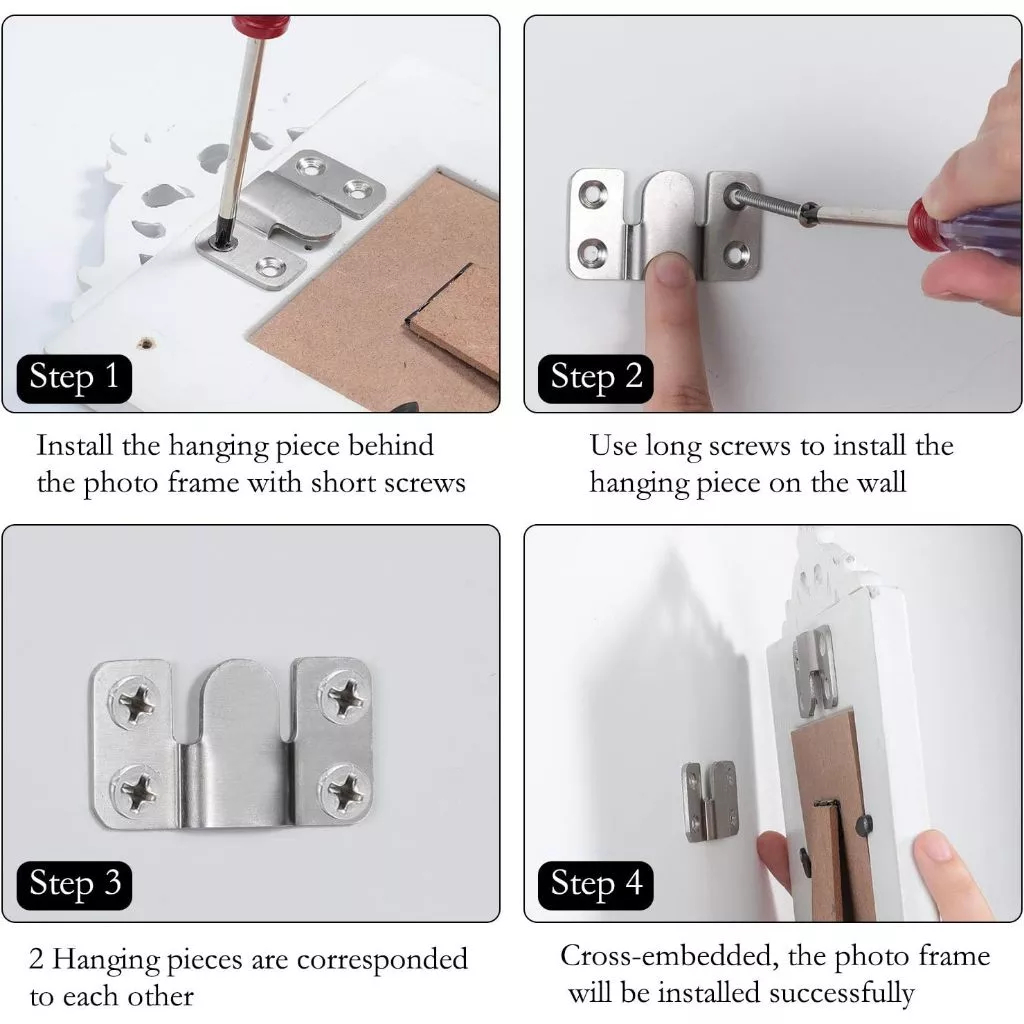 Step 1

Install the hanging piece behind the photo frame with short screws

Step 2

Use long screws to install the hanging piece on the wall

Step 3

2 Hanging pieces are corresponded to each other

Step 4

Cross-embedded, the photo frame will be installed successfully