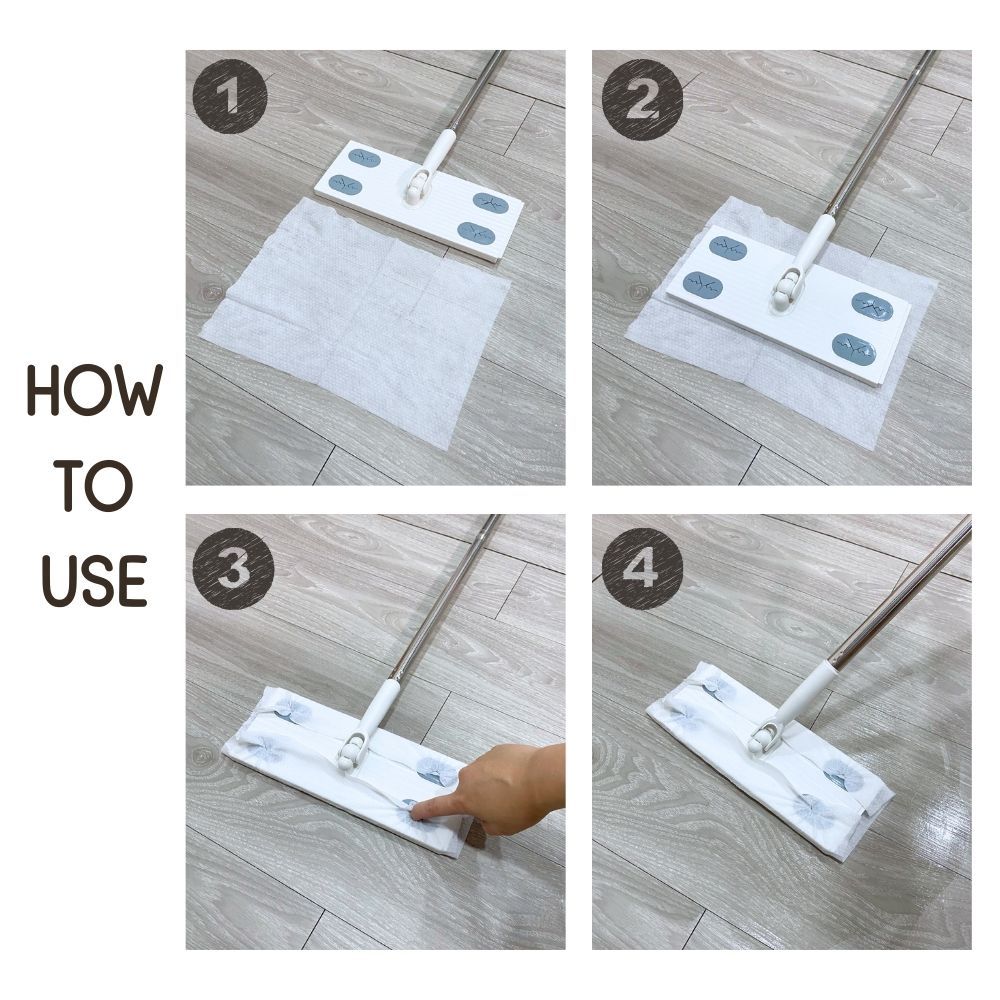 HOW TO USE

1

2

3

4