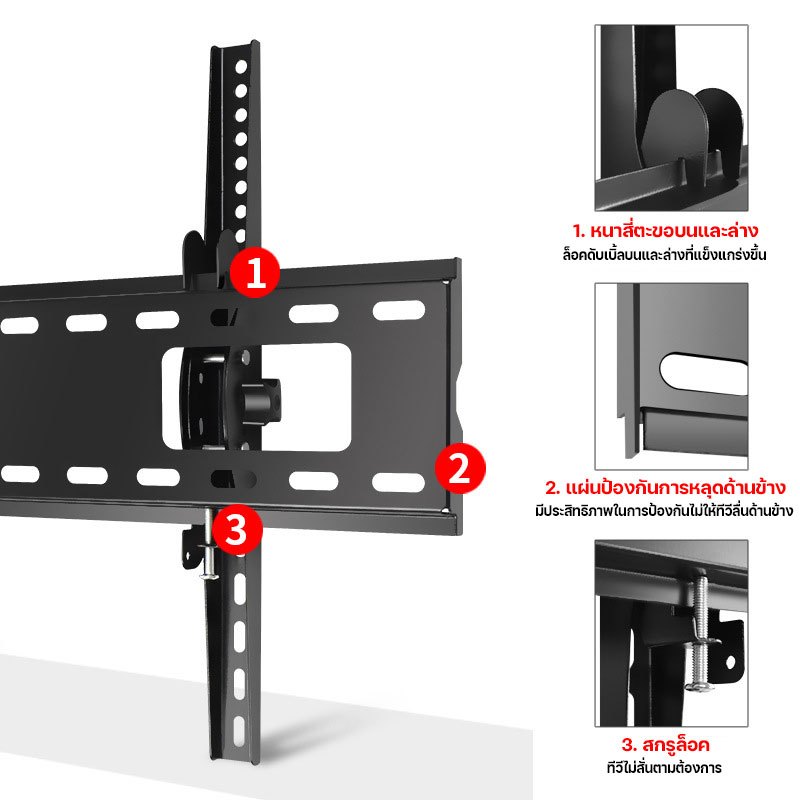 1

2

3

1. หนาสี่ตะขอบนและล่าง
ล็อคดับเบิ้ลบนและล่างที่แข็งแกร่งขึ้น

2. แผ่นป้องกันการหลุดด้านข้าง
มีประสิทธิภาพในการป้องกันไม่ให้ทีวีลื่นด้านข้าง

3. สกรูล็อค
ทีวีไม่สั่นตามต้องการ