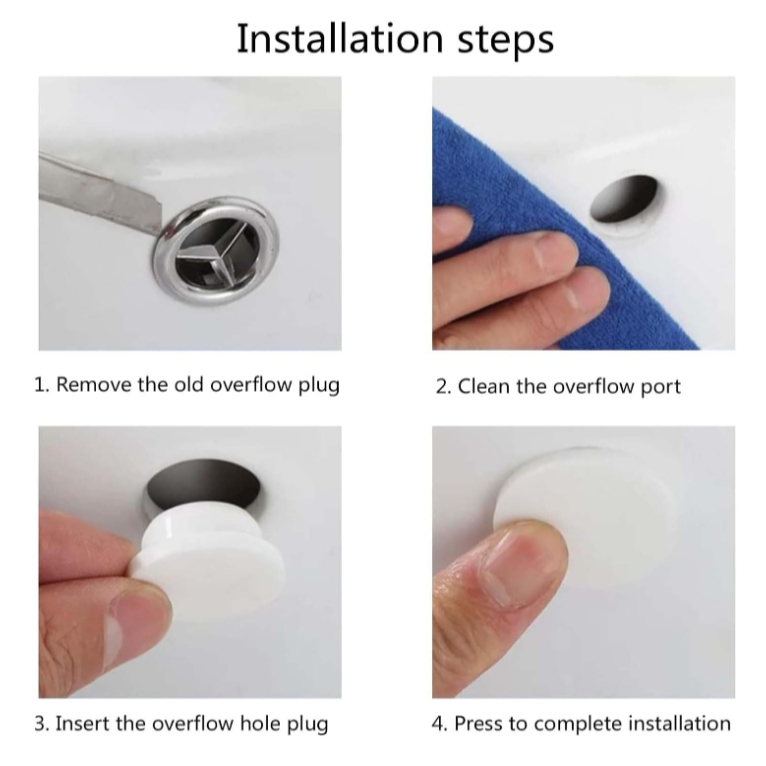 Installation steps

1. Remove the old overflow plug

2. Clean the overflow port

3. Insert the overflow hole plug

4. Press to complete installation