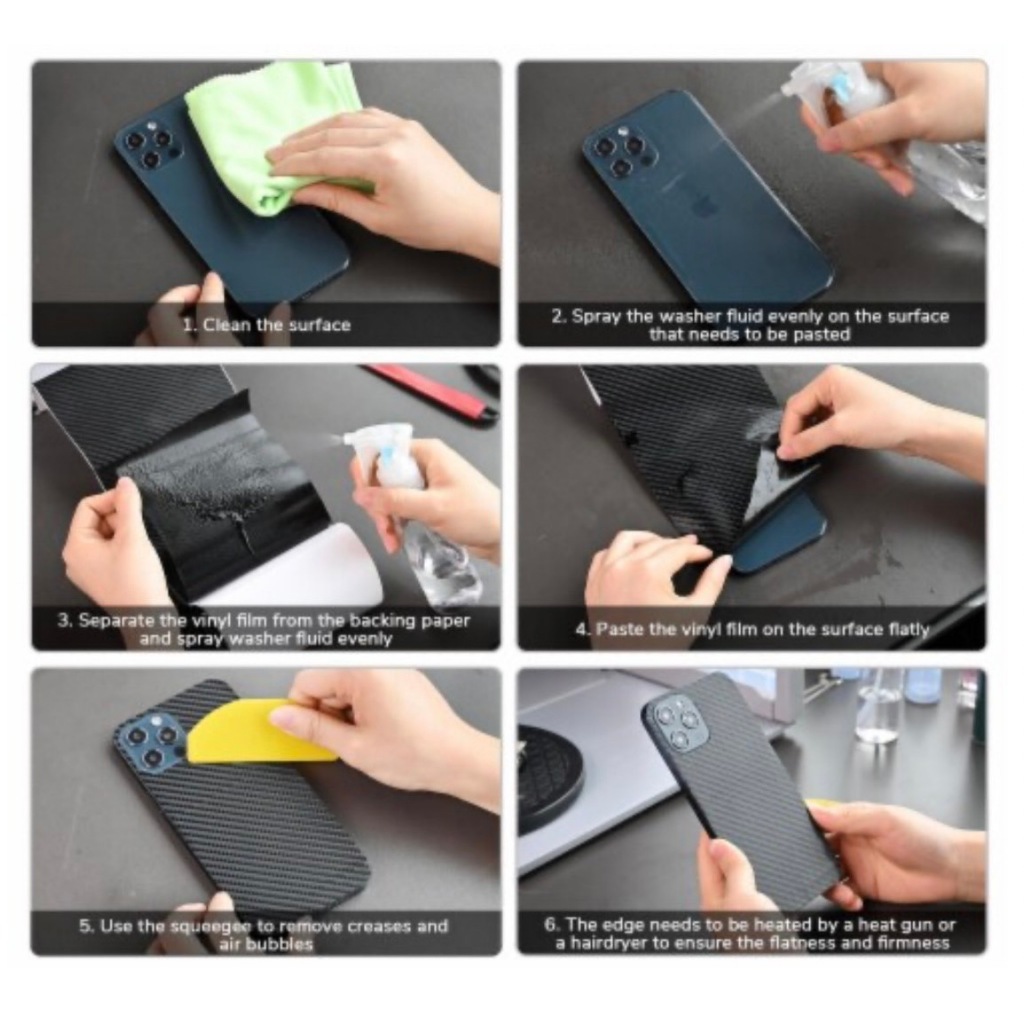 1. Clean the surface

2. Spray the washer fluid evenly on the surface that needs to be pasted

3. Separate the vinyl film from the backing paper and spray washer fluid evenly

4. Paste the vinyl film on the surface flatly

5. Use the squeegee to remove creases and air bubbles

6. The edge needs to be heated by a heat gun or a hairdryer to ensure the flatness and firmness