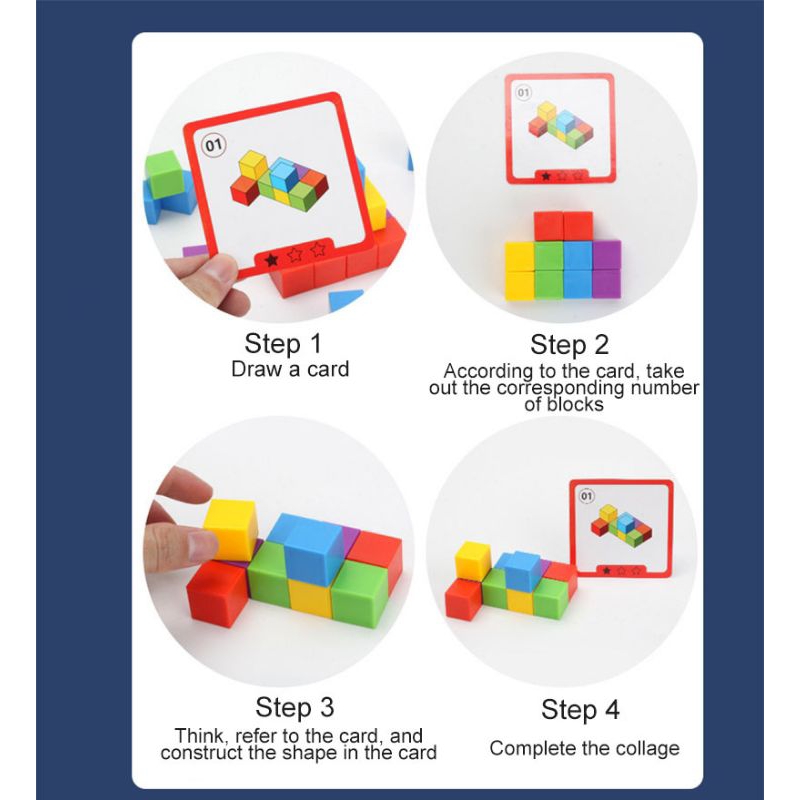 01

Step 1
Draw a card

01

Step 2
According to the card, take out the corresponding number of blocks

Step 3
Think, refer to the card, and construct the shape in the card

01

Step 4
Complete the collage