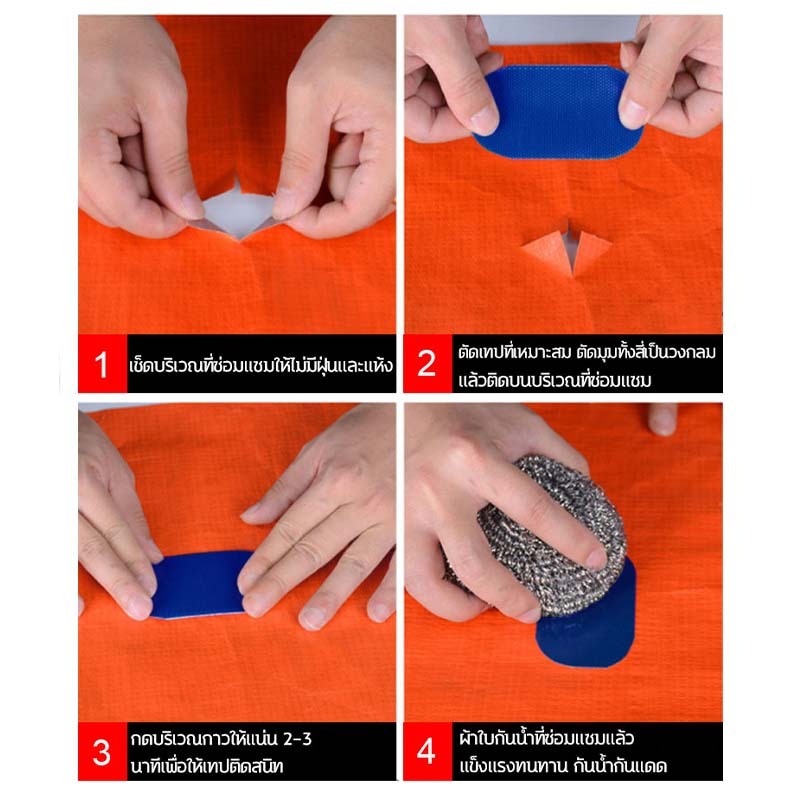 1 เช็ดบริเวณที่ซ่อมแซมให้ไม่มีฝุ่นและแห้ง

2 ตัดเทปที่เหมาะสม ตัดมุมทั้งสี่เป็นวงกลม แล้วติดบนบริเวณที่ซ่อมแซม

3 กดบริเวณกาวให้แน่น 2-3 นาทีเพื่อให้เทปติดสนิท

4 ผ้าใบกันน้ำที่ซ่อมแซมแล้ว แข็งแรงทนทาน กันน้ำกันแดด