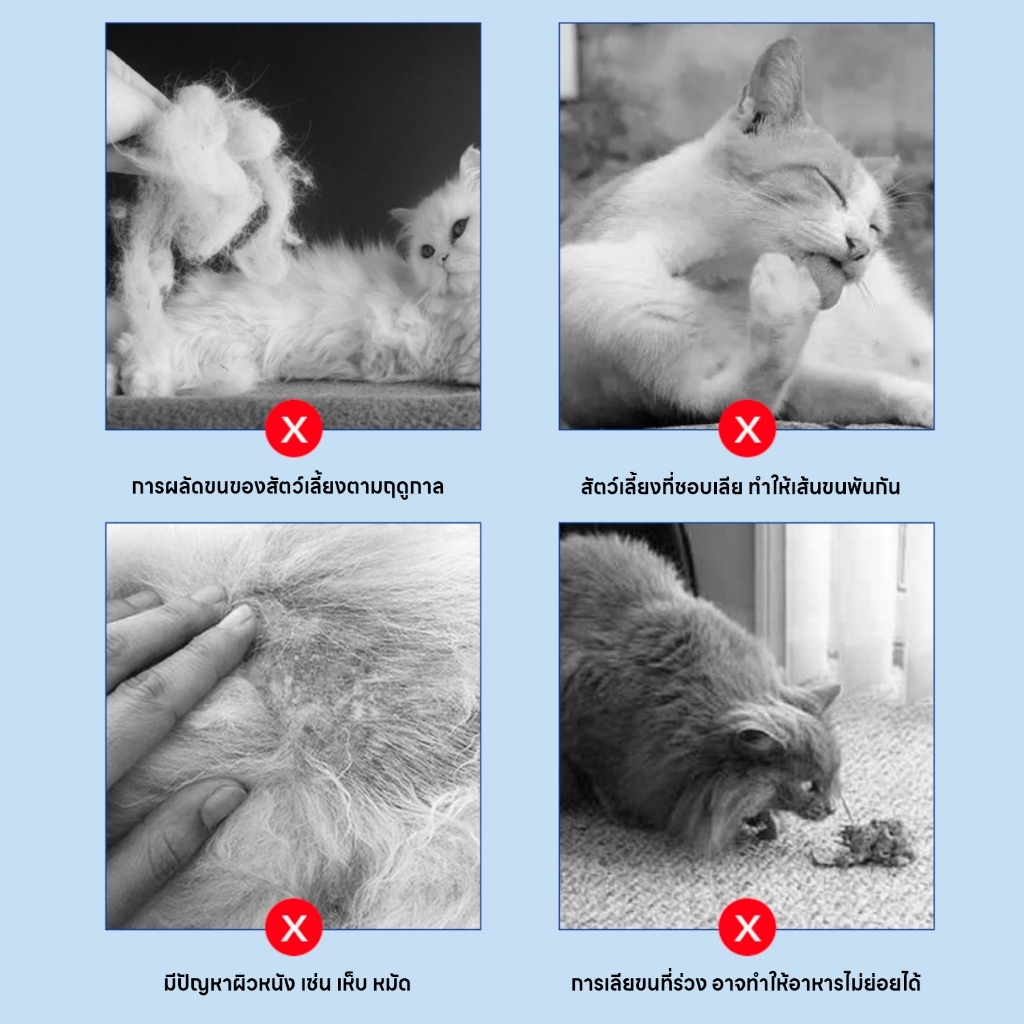 X

การผลัดขนของสัตว์เลี้ยงตามฤดูกาล

X

สัตว์เลี้ยงที่ชอบเลีย ทำให้เส้นขนพันกัน

X

มีปัญหาผิวหนัง เช่น เห็บ หมัด

X

การเลียขนที่ร่วง อาจทำให้อาหารไม่ย่อยได้