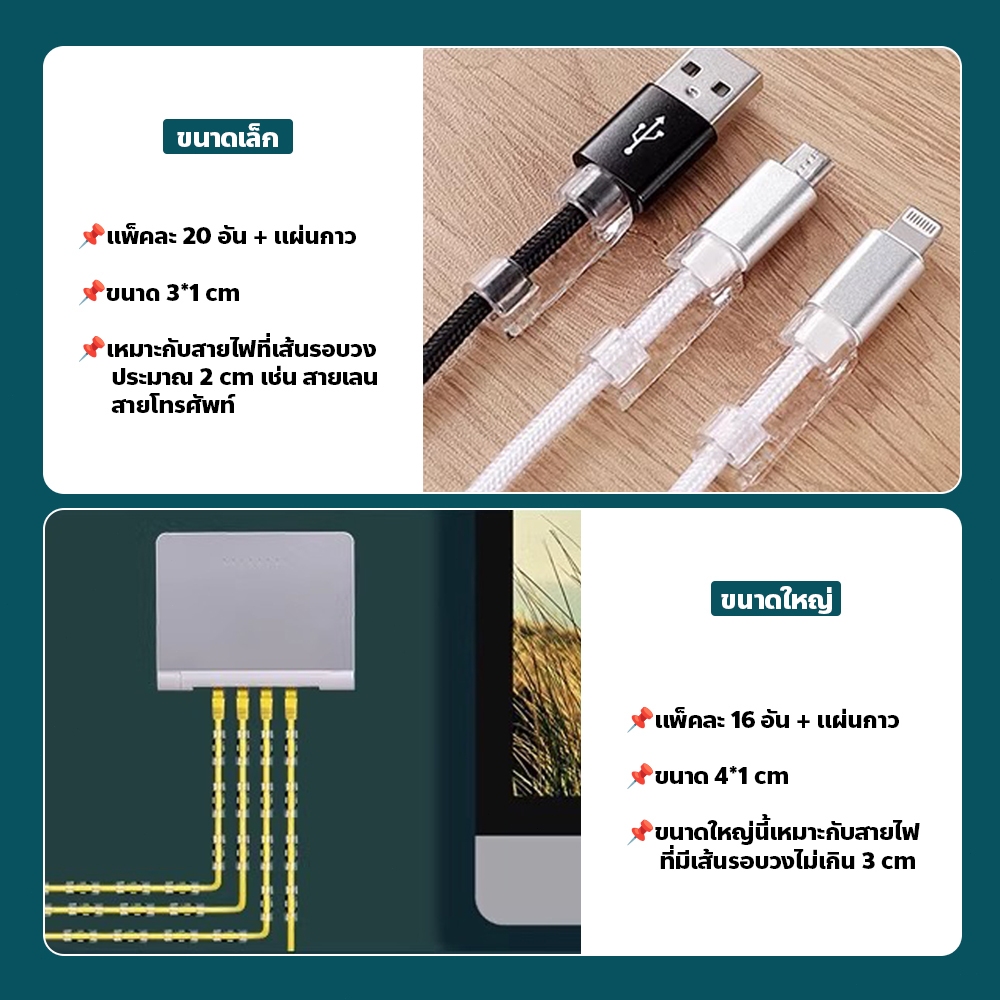 ขนาดเล็ก

📌แพ็คละ 20 อัน + แผ่นกาว

📌ขนาด 3*1 cm

📌เหมาะกับสายไฟที่เส้นรอบวง ประมาณ 2 cm เช่น สายเลน สายโทรศัพท์

ขนาดใหญ่

📌แพ็คละ 16 อัน + แผ่นกาว

📌ขนาด 4*1 cm

📌ขนาดใหญ่นี้เหมาะกับสายไฟ ที่มีเส้นรอบวงไม่เกิน 3 cm