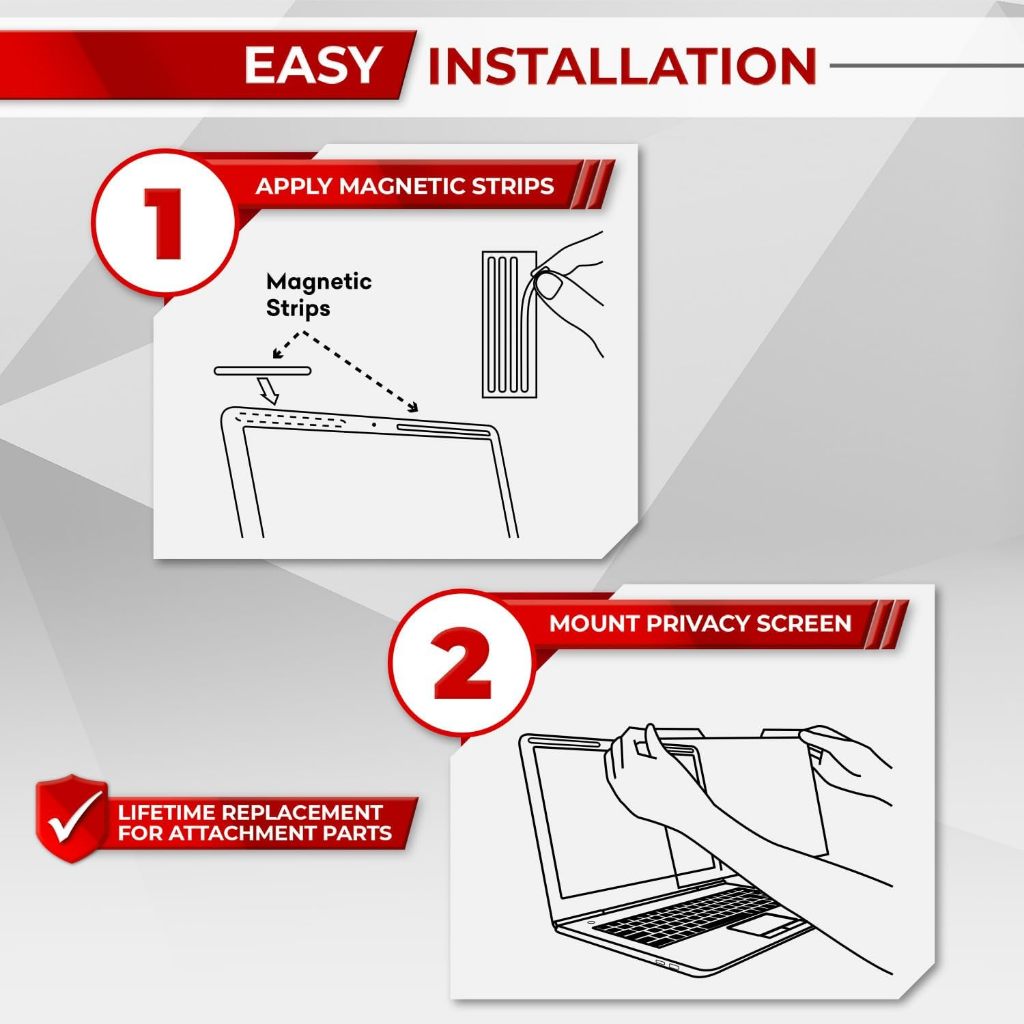 EASY INSTALLATION

1

APPLY MAGNETIC STRIPS

Magnetic Strips

2

MOUNT PRIVACY SCREEN

LIFETIME REPLACEMENT FOR ATTACHMENT PARTS