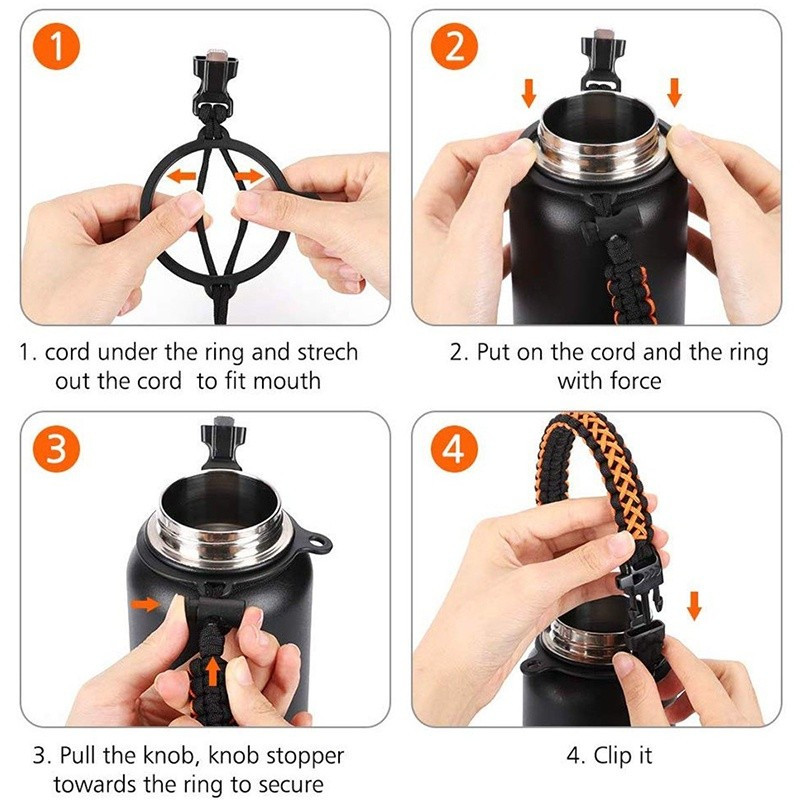 1

1. cord under the ring and strech out the cord to fit mouth

2

2. Put on the cord and the ring with force

3

3. Pull the knob, knob stopper towards the ring to secure

4

4. Clip it