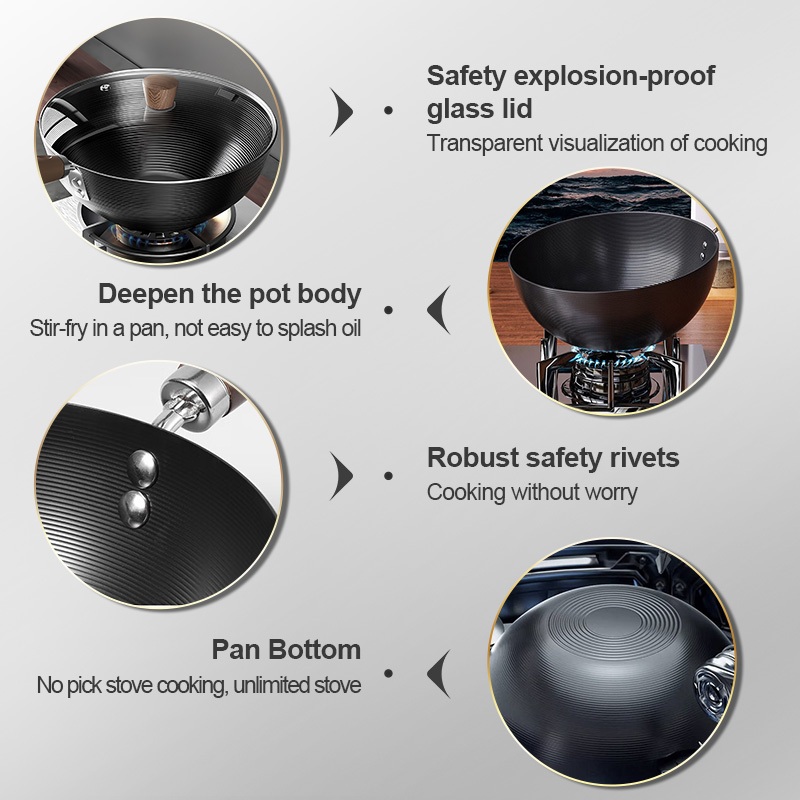 Safety explosion-proof glass lid
Transparent visualization of cooking

Deepen the pot body
Stir-fry in a pan, not easy to splash oil

Robust safety rivets
Cooking without worry

Pan Bottom
No pick stove cooking, unlimited stove