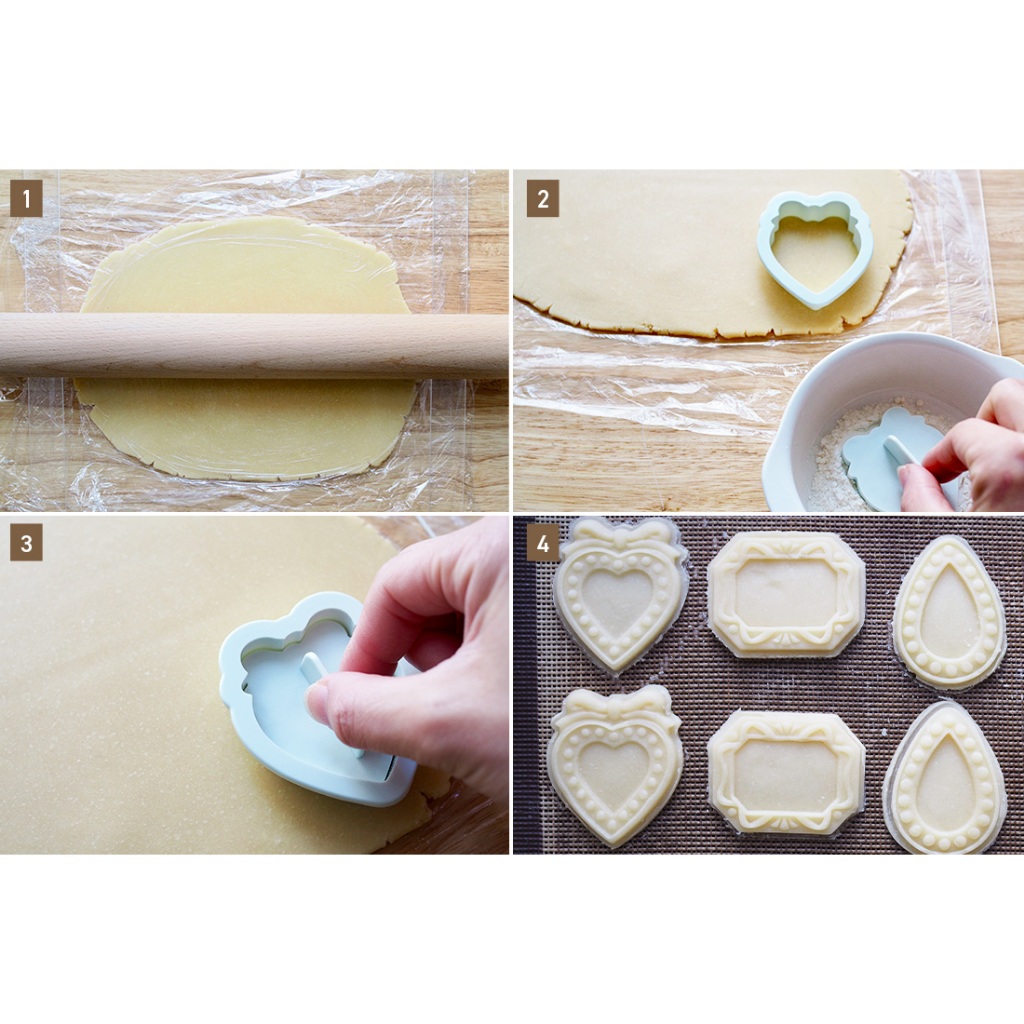 1

2

3

4