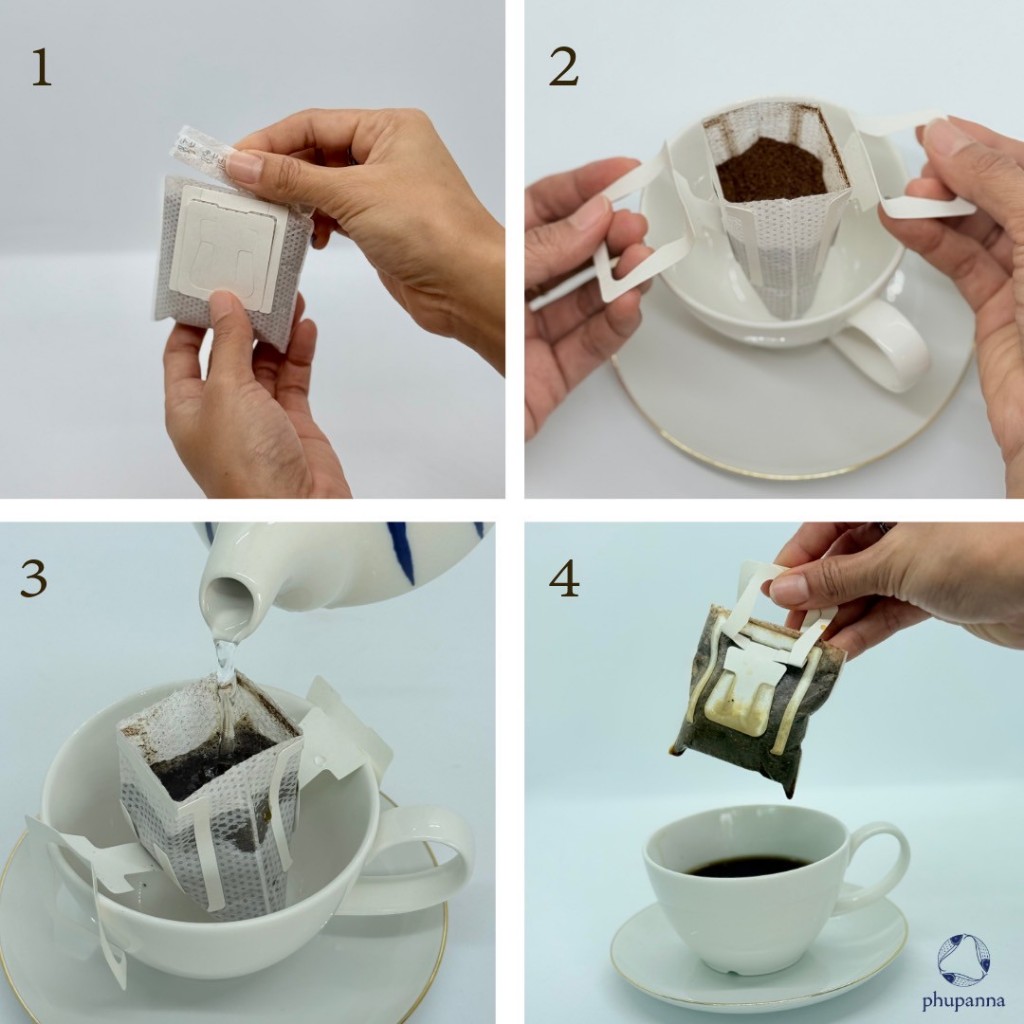 1

2

3

4

phupanna