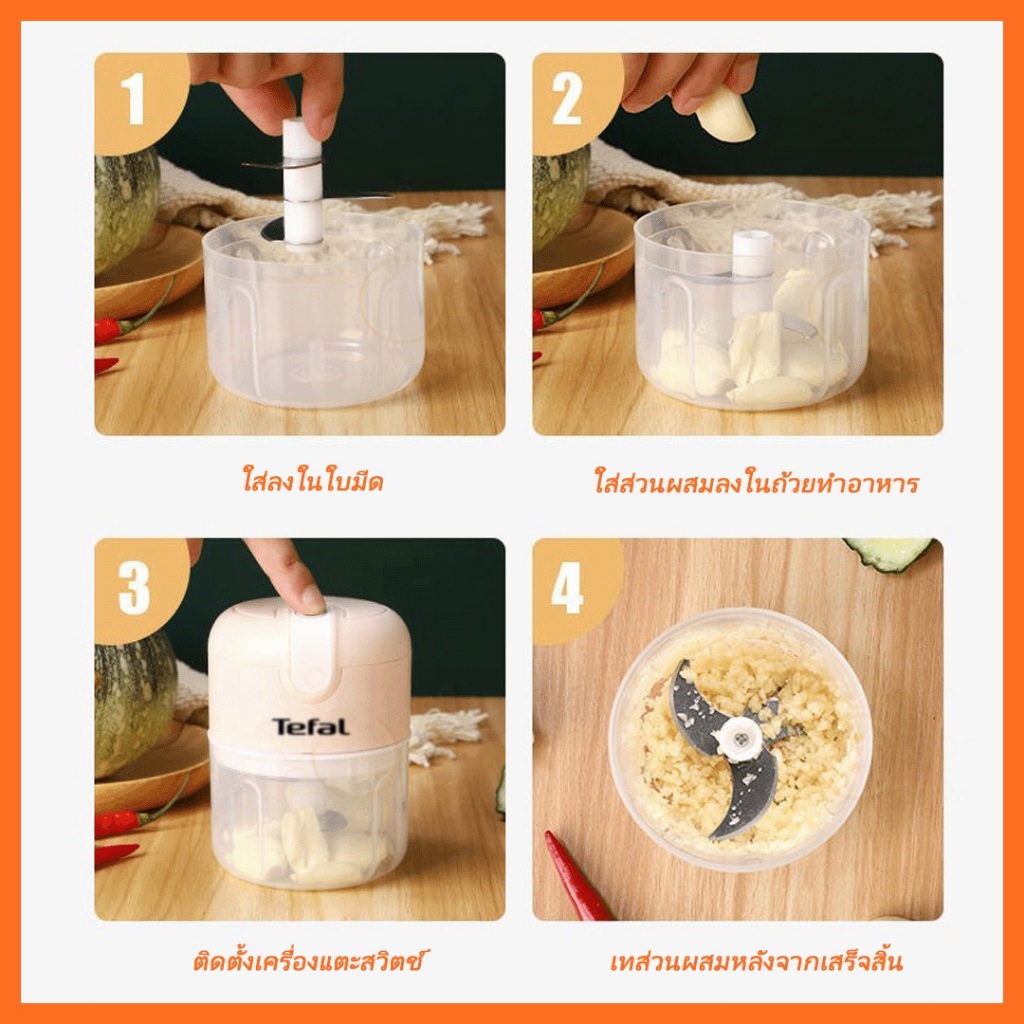 1

ใส่ลงในใบมีด

2

ใส่ส่วนผสมลงในถ้วยทำอาหาร

3

Tefal

ติดตั้งเครื่องแตะสวิตช์

4

เทส่วนผสมหลังจากเสร็จสิ้น