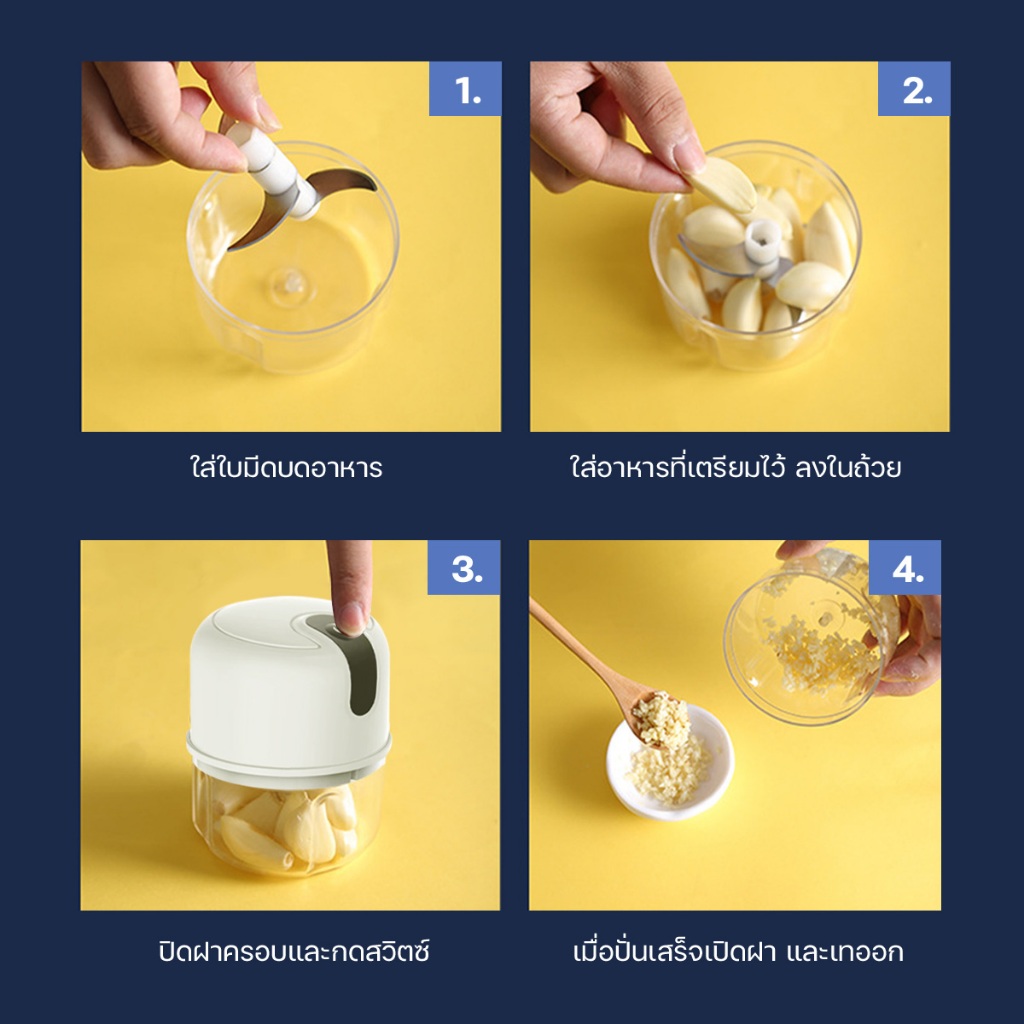 1.

ใส่ใบมีดบดอาหาร

2.

ใส่อาหารที่เตรียมไว้ ลงในถ้วย

3.

ปิดฝาครอบและกดสวิตซ์

4.

เมื่อปั่นเสร็จเปิดฝา และเทออก