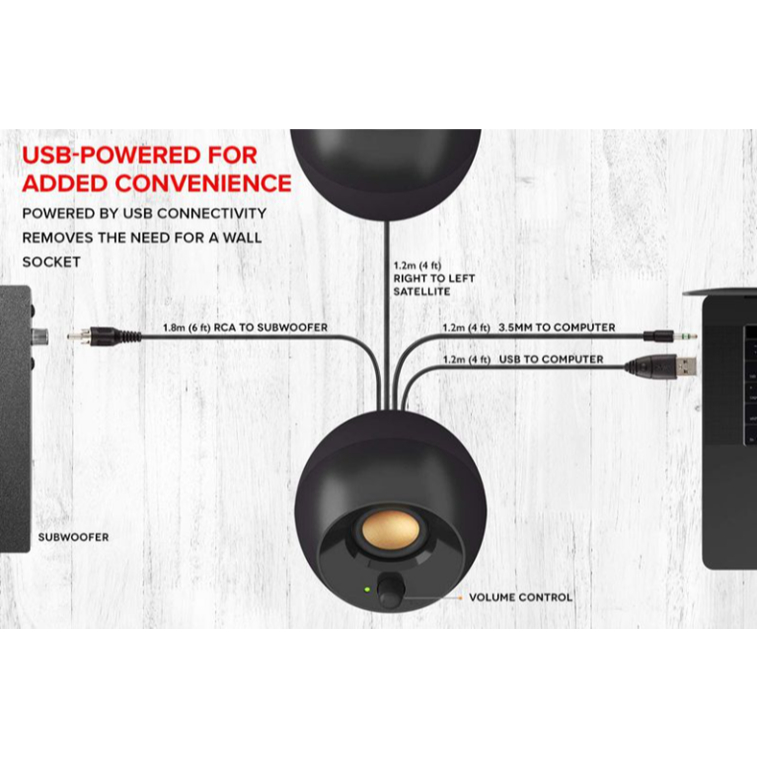 USB-POWERED FOR ADDED CONVENIENCE

POWERED BY USB CONNECTIVITY REMOVES THE NEED FOR A WALL SOCKET

1.2m (4 ft) RIGHT TO LEFT SATELLITE

1.8m (6 ft) RCA TO SUBWOOFER

1.2m (4 ft) 3.5MM TO COMPUTER

1.2m (4 ft) USB TO COMPUTER

SUBWOOFER

VOLUME CONTROL