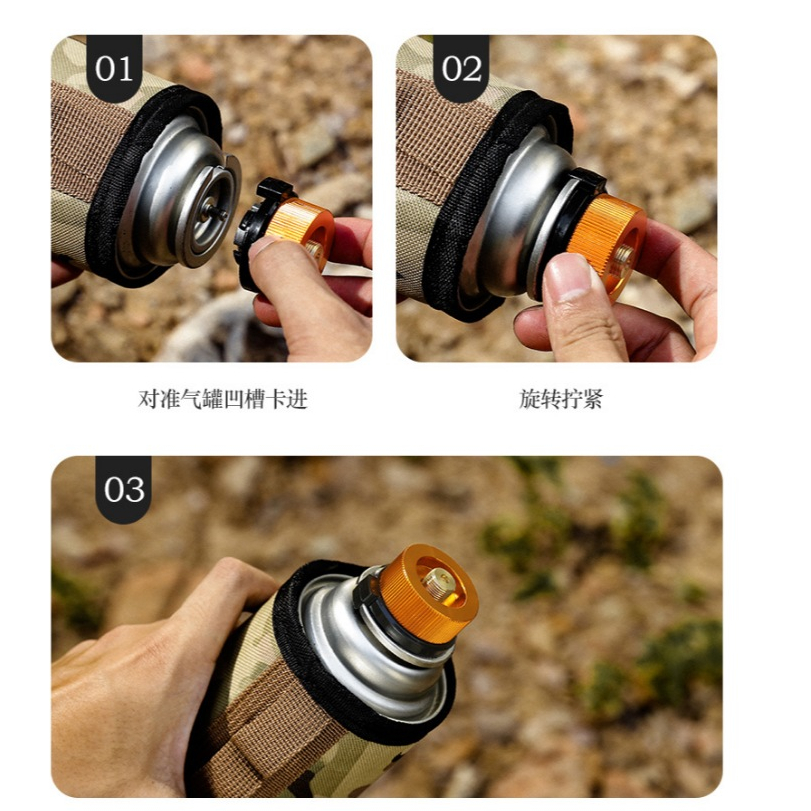 01

02

对准气罐凹槽卡进

旋转拧紧

03