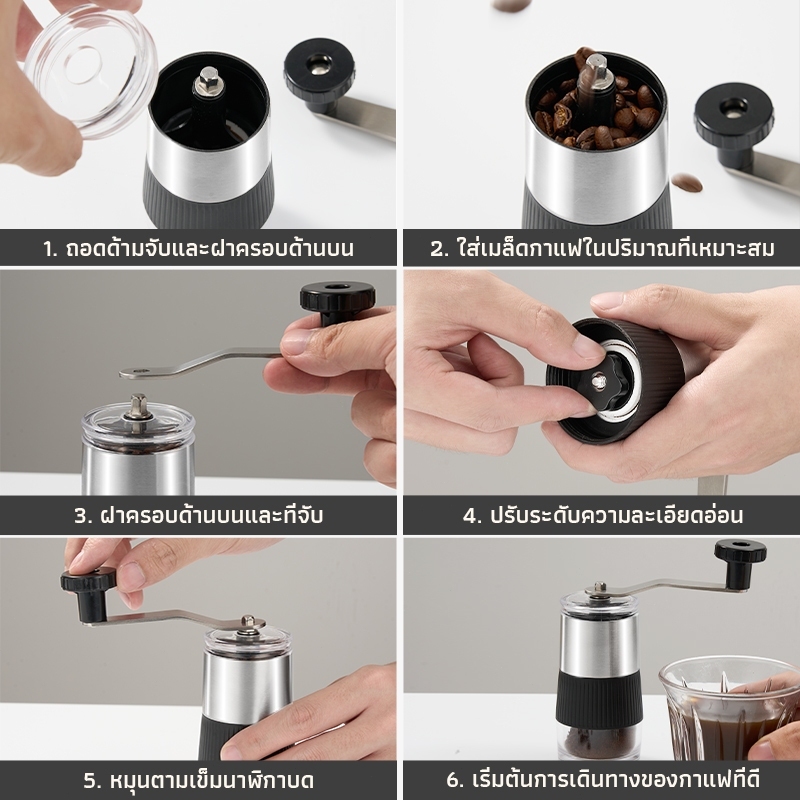 1. ถอดด้ามจับและฝาครอบด้านบน

2. ใส่เมล็ดกาแฟในปริมาณที่เหมาะสม

3. ฝาครอบด้านบนและที่จับ

4. ปรับระดับความละเอียดอ่อน

5. หมุนตามเข็มนาฬิกาบด

6. เริ่มต้นการเดินทางของกาแฟที่ดี