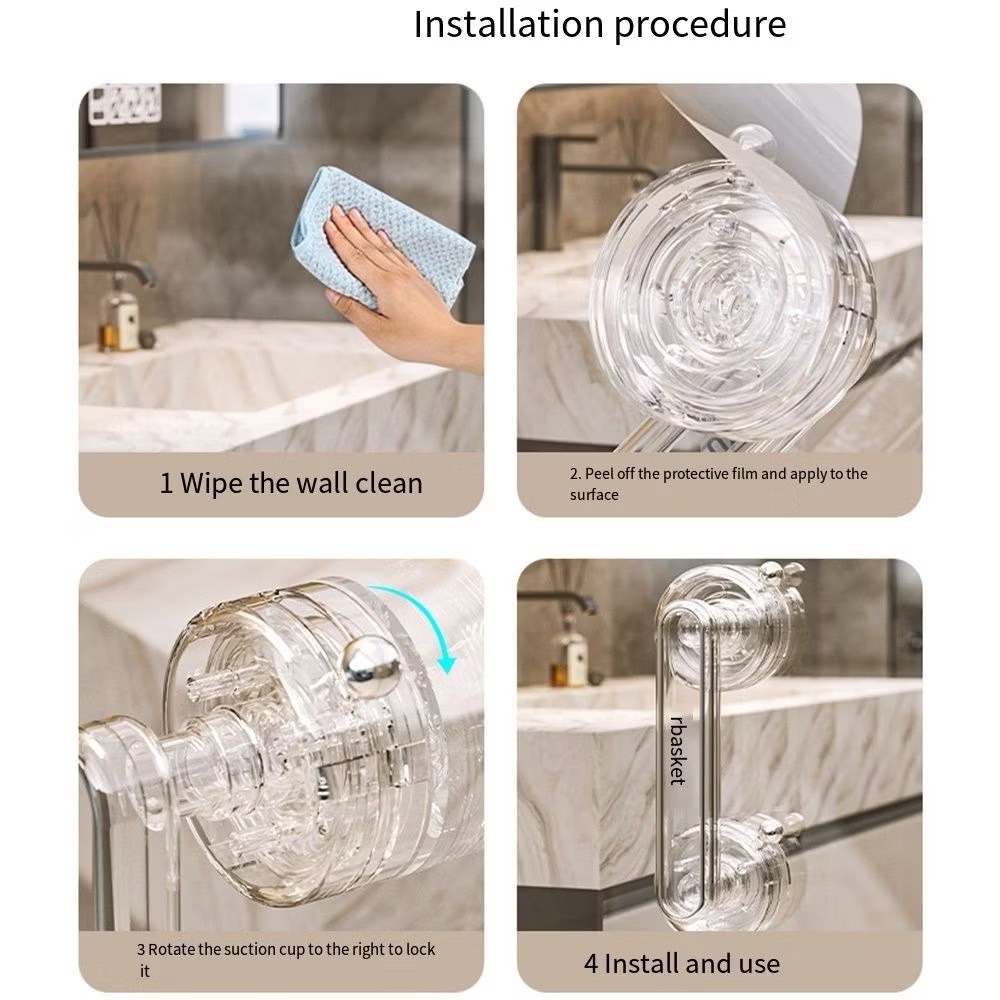 Installation procedure

1 Wipe the wall clean

2. Peel off the protective film and apply to the surface

3 Rotate the suction cup to the right to lock it

rbasket

4 Install and use