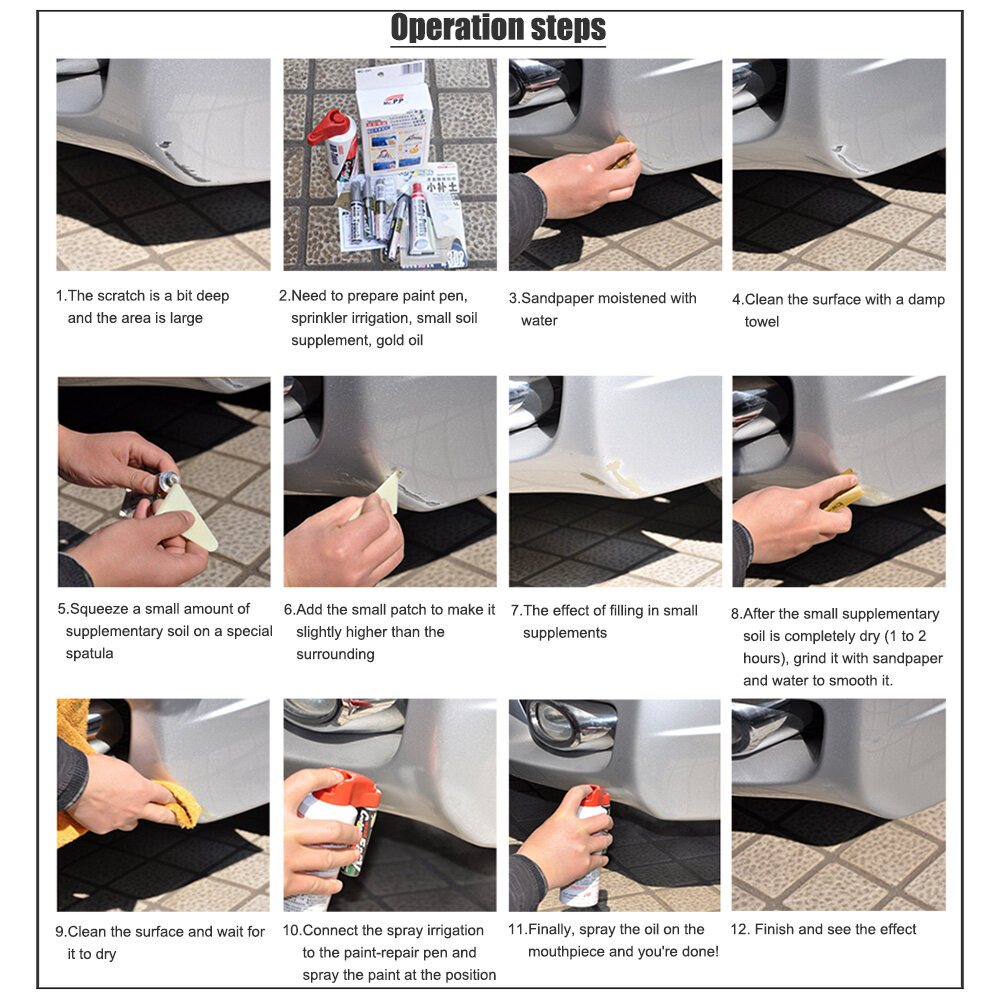 Operation steps

1.The scratch is a bit deep and the area is large

2.Need to prepare paint pen, sprinkler irrigation, small soil supplement, gold oil

3.Sandpaper moistened with water

4.Clean the surface with a damp towel

5.Squeeze a small amount of supplementary soil on a special spatula

6.Add the small patch to make it slightly higher than the surrounding

7.The effect of filling in small supplements

8.After the small supplementary soil is completely dry (1 to 2 hours), grind it with sandpaper and water to smooth it.

9.Clean the surface and wait for it to dry

10.Connect the spray irrigation to the paint-repair pen and spray the paint at the position

11.Finally, spray the oil on the mouthpiece and you're done!

12. Finish and see the effect