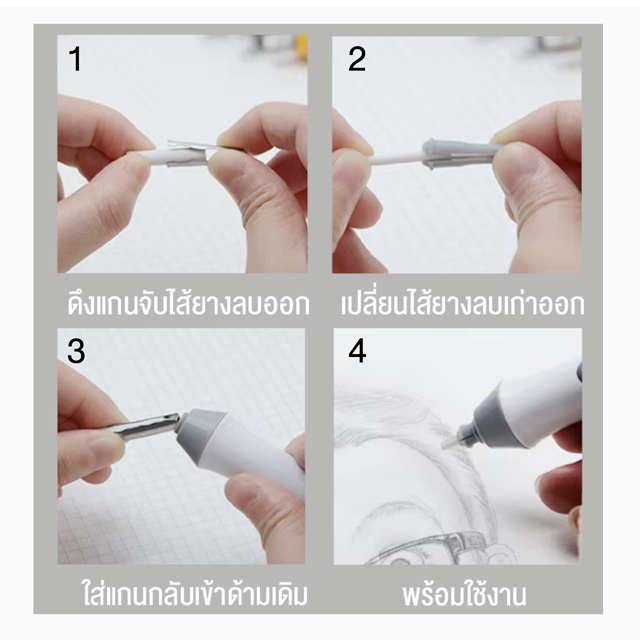 1

ดึงแกนจับไส้ยางลบออก

2

เปลี่ยนไส้ยางลบเก่าออก

3

ใส่แกนกลับเข้าด้ามเดิม

4

พร้อมใช้งาน