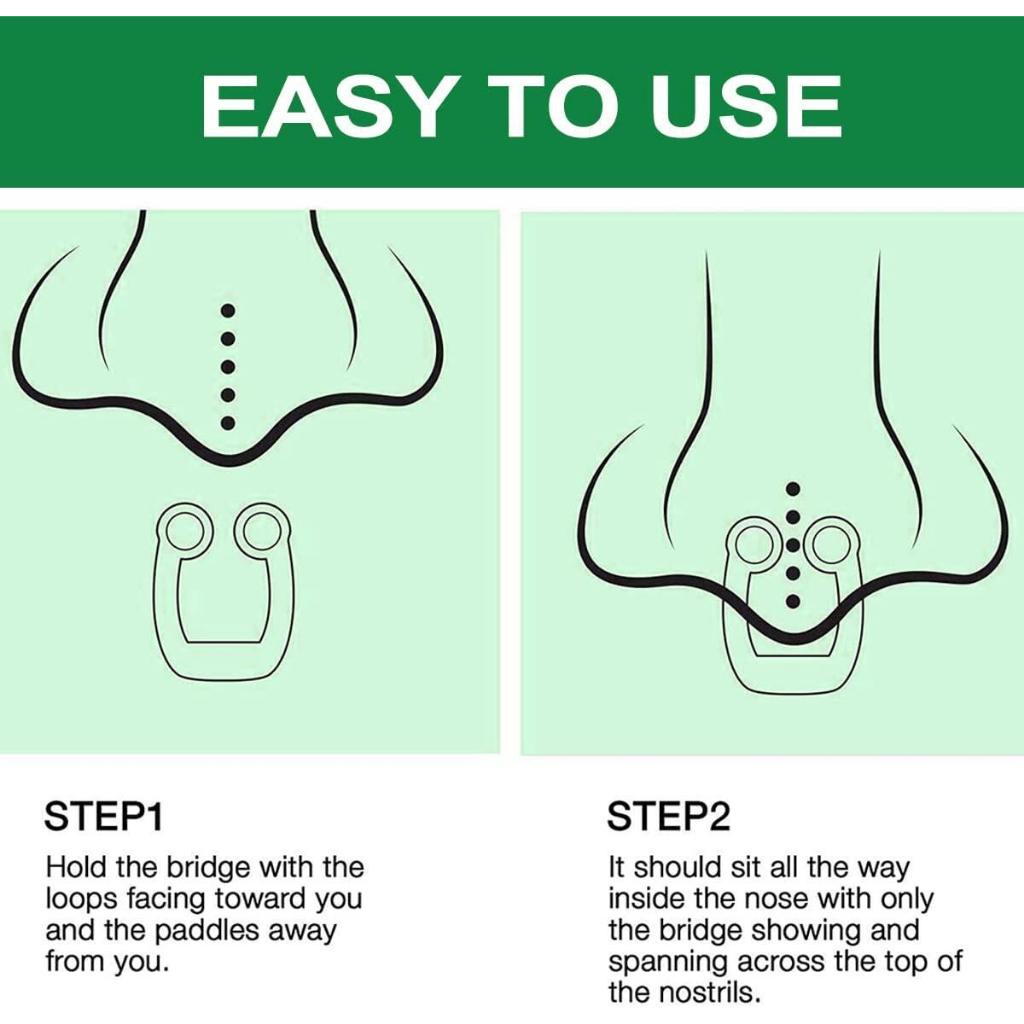 EASY TO USE

STEP1

Hold the bridge with the loops facing toward you and the paddles away from you.

STEP2

It should sit all the way inside the nose with only the bridge showing and spanning across the top of the nostrils.