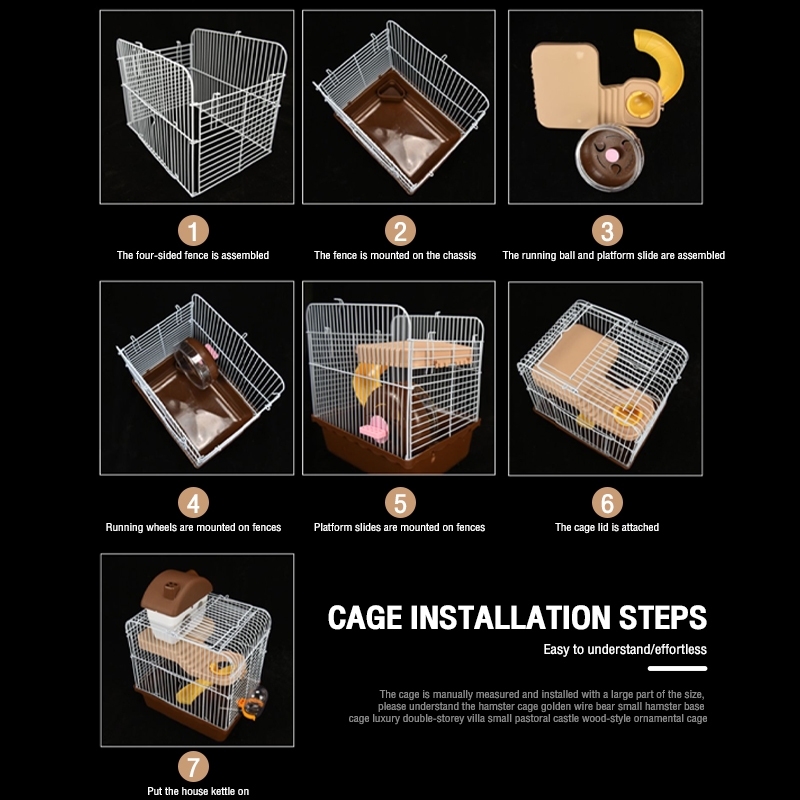 1
The four-sided fence is assembled

2
The fence is mounted on the chassis

3
The running ball and platform slide are assembled

4
Running wheels are mounted on fences

5
Platform slides are mounted on fences

6
The cage lid is attached

7
Put the house kettle on

CAGE INSTALLATION STEPS

Easy to understand/effortless

The cage is manually measured and installed with a large part of the size, please understand the hamster cage golden wire bear small hamster base cage luxury double-storey villa small pastoral castle wood-style ornamental cage