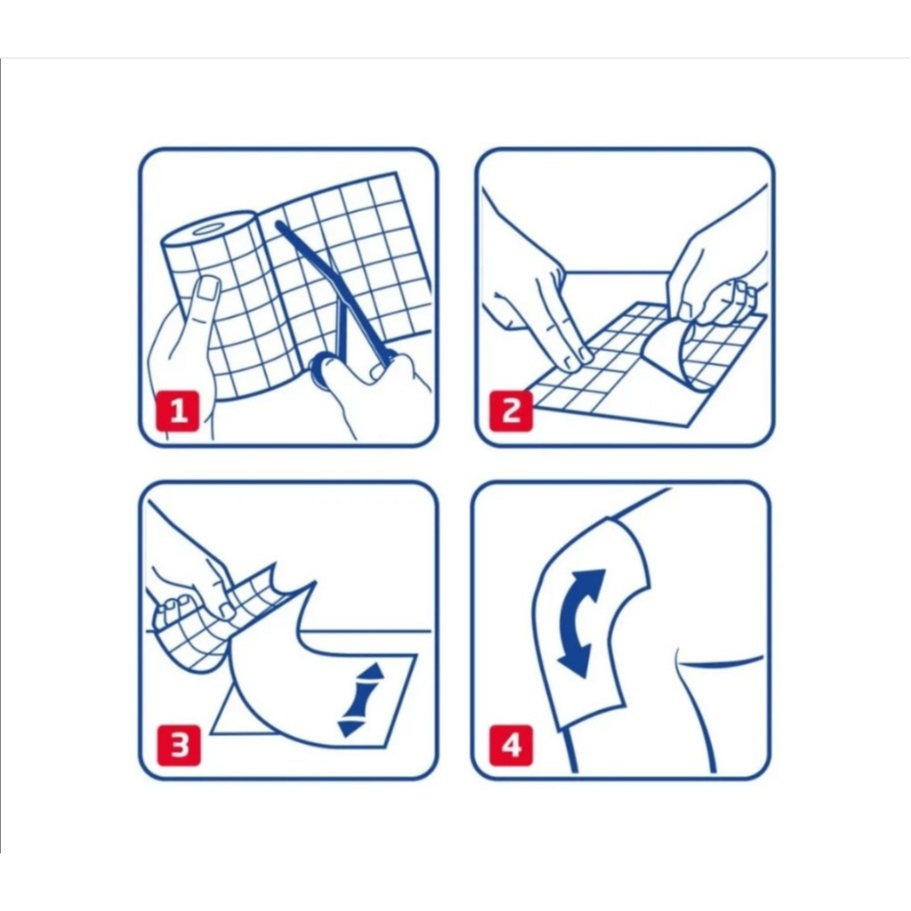 1

2

3

4