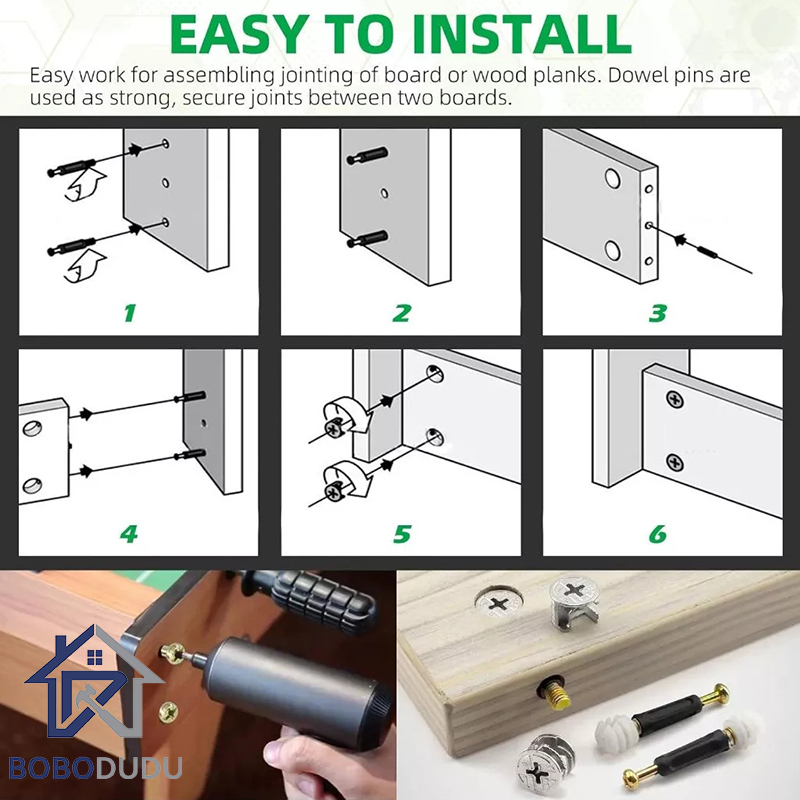 EASY TO INSTALL

Easy work for assembling jointing of board or wood planks. Dowel pins are used as strong, secure joints between two boards.

1

2

3

4

5

6

BOBODUDU