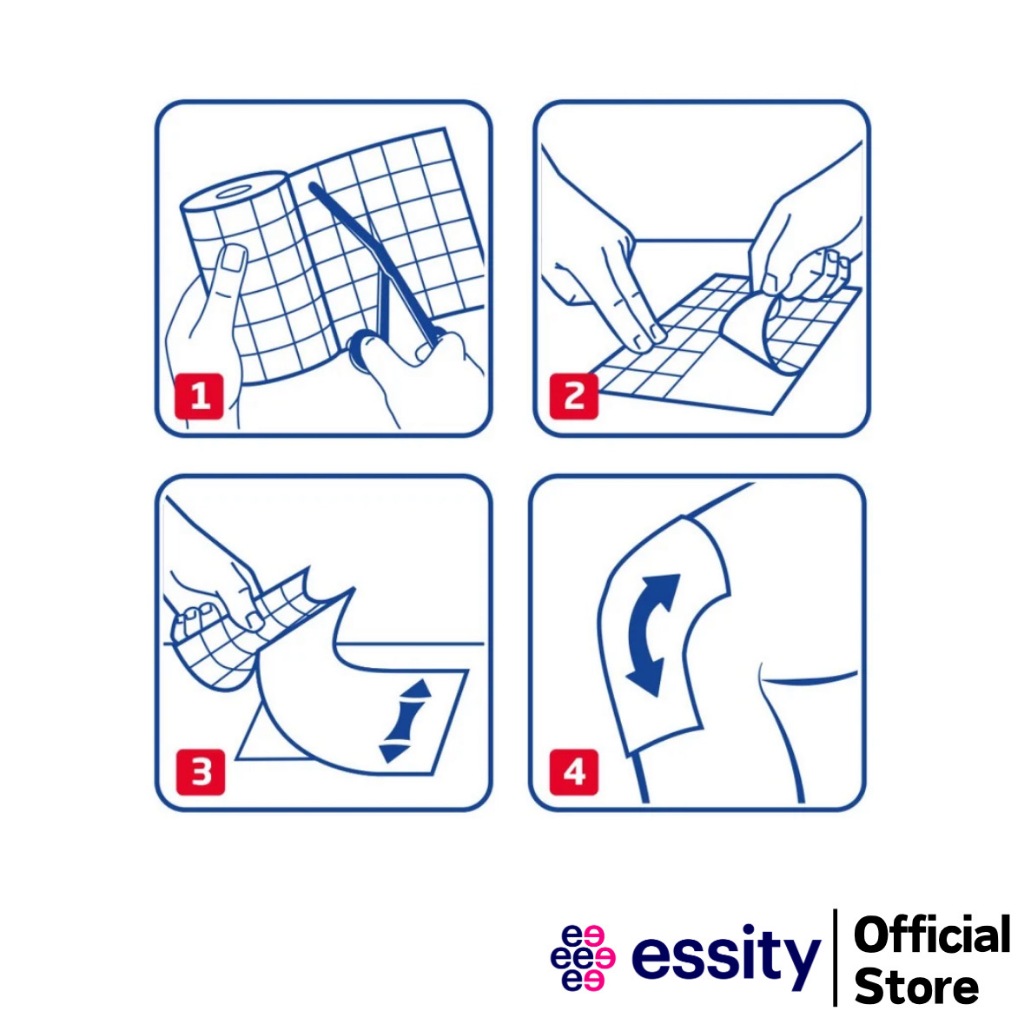 1

2

3

4

essity Official Store