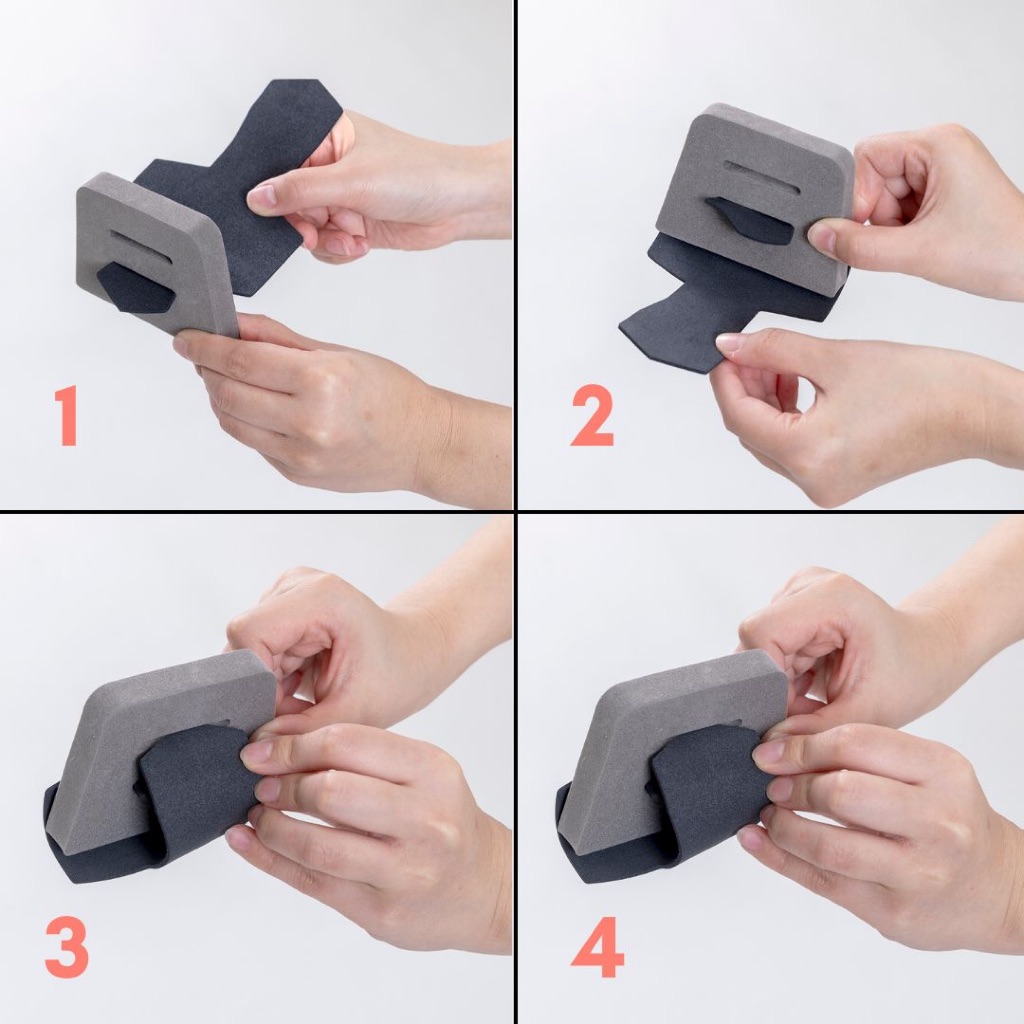 1

2

3

4