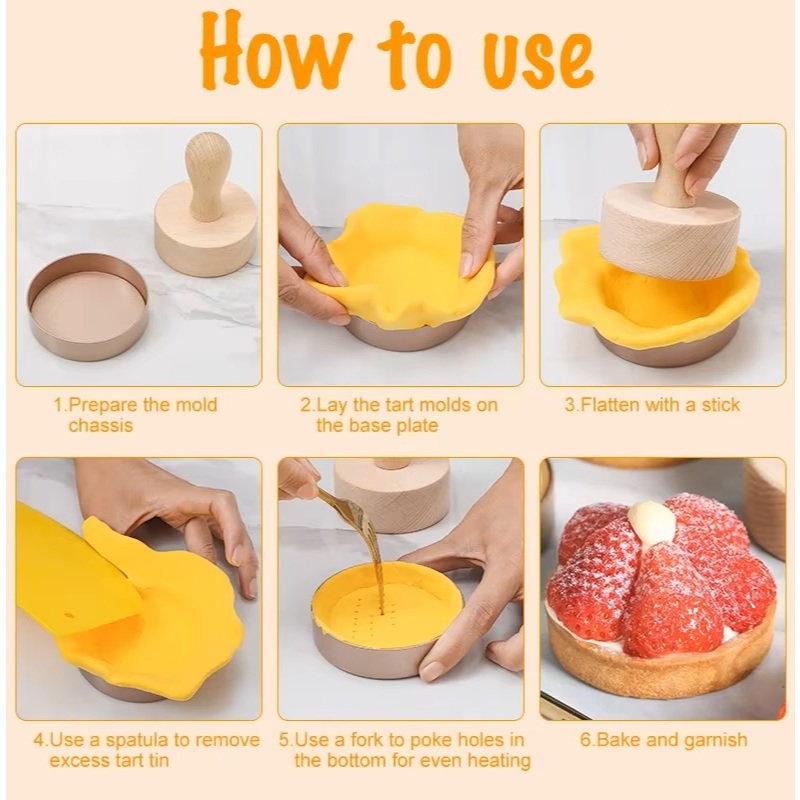 How to use

1.Prepare the mold chassis

2.Lay the tart molds on the base plate

3.Flatten with a stick

4.Use a spatula to remove excess tart tin

5.Use a fork to poke holes in the bottom for even heating

6.Bake and garnish