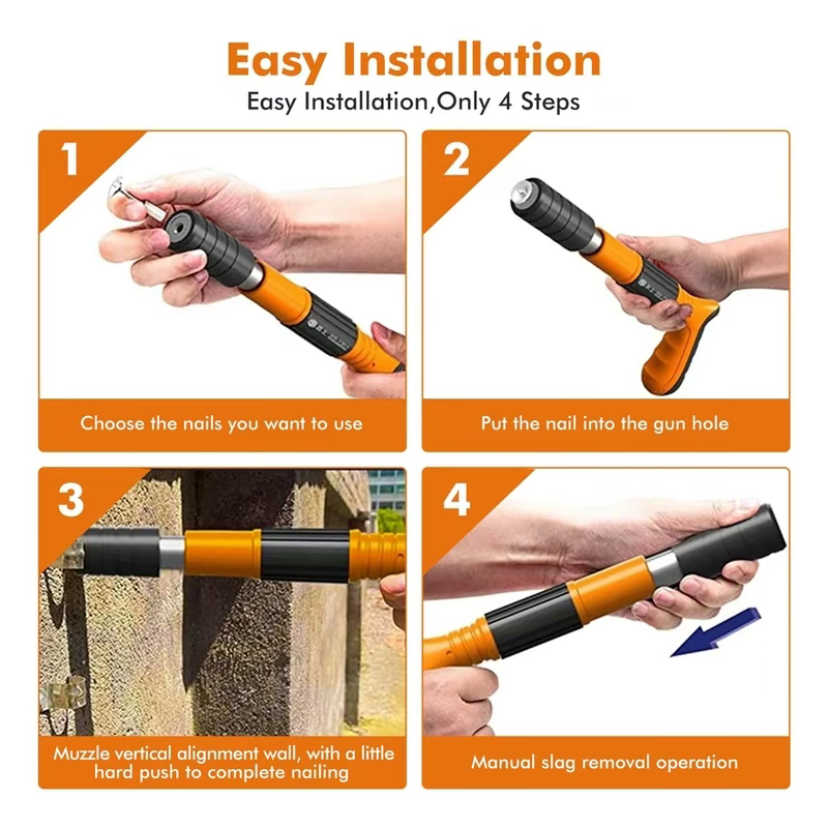 Easy Installation

Easy Installation,Only 4 Steps

1

Choose the nails you want to use

2

Put the nail into the gun hole

3

Muzzle vertical alignment wall, with a little hard push to complete nailing

4

Manual slag removal operation