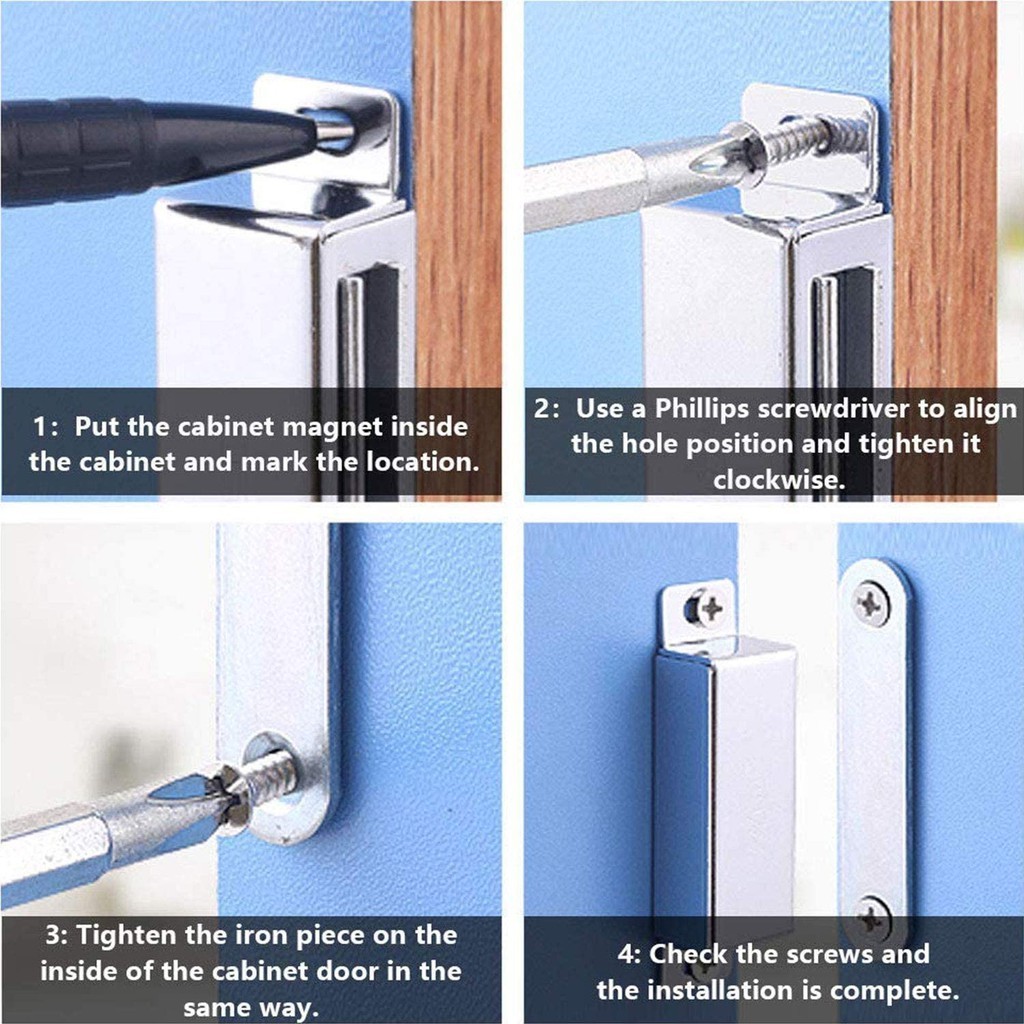 1:  Put the cabinet magnet inside the cabinet and mark the location.

2:  Use a Phillips screwdriver to align the hole position and tighten it clockwise.

3: Tighten the iron piece on the inside of the cabinet door in the same way.

4: Check the screws and the installation is complete.