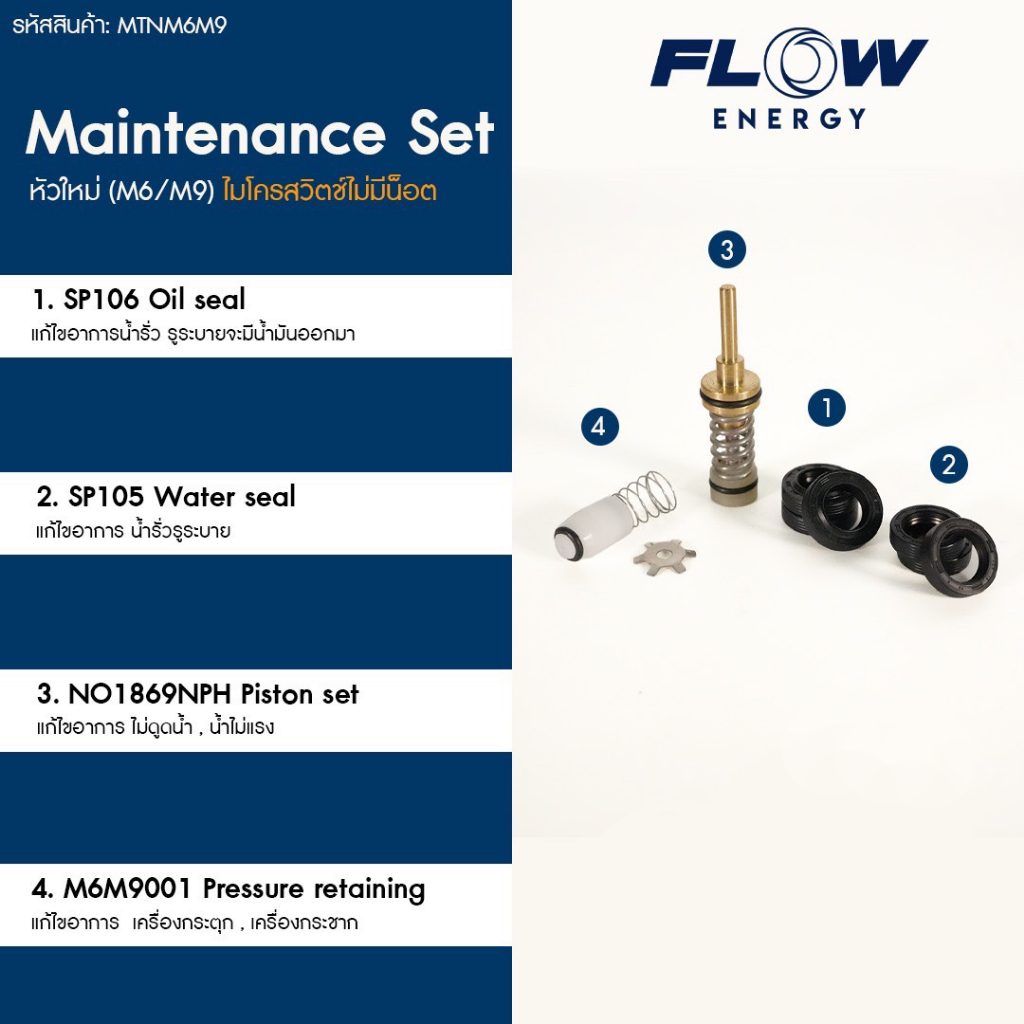 รหัสสินค้า: MTNM6M9

Maintenance Set
หัวใหม่ (M6/M9) ไมโครสวิตช์ไม่มีน็อต

1. SP106 Oil seal
แก้ไขอาการน้ำรั่ว รูระบายจะมีน้ำมันออกมา

2. SP105 Water seal
แก้ไขอาการ น้ำรั่วรูระบาย

3. NO1869NPH Piston set
แก้ไขอาการ ไม่ดูดน้ำ , น้ำไม่แรง

4. M6M9001 Pressure retaining
แก้ไขอาการ เครื่องกระตุก , เครื่องกระชาก

FLOW
ENERGY

3
4
1
2