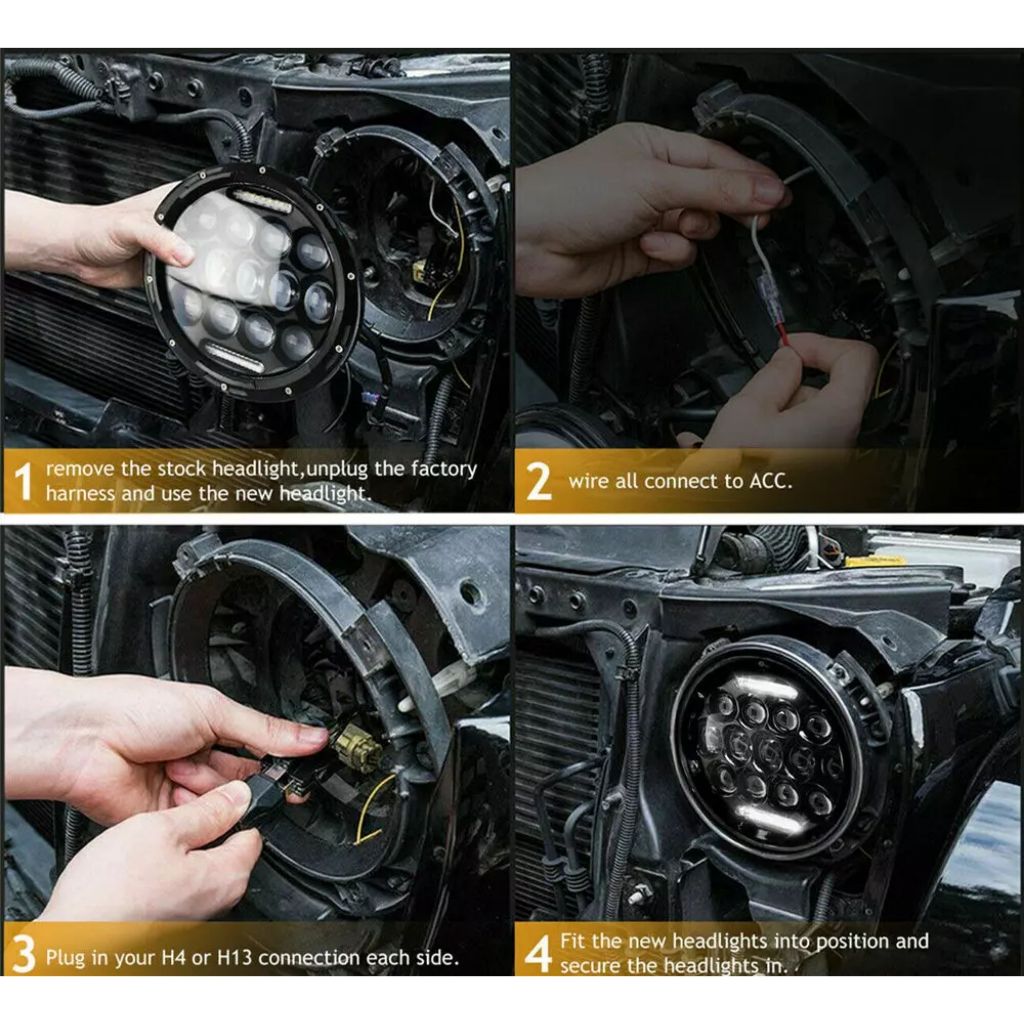 1 remove the stock headlight,unplug the factory harness and use the new headlight.

2 wire all connect to ACC.

3 Plug in your H4 or H13 connection each side.

4 Fit the new headlights into position and secure the headlights in.