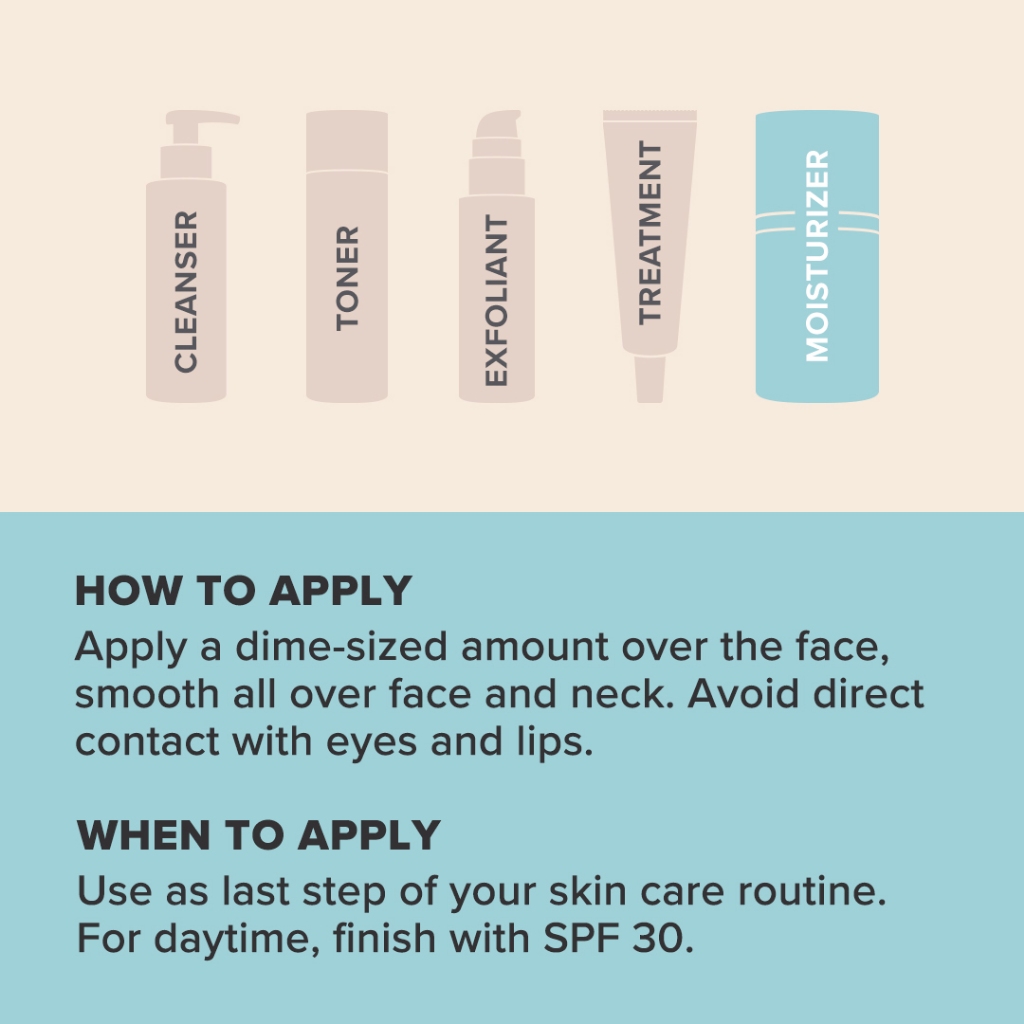 CLEANSER

TONER

EXFOLIANT

TREATMENT

MOISTURIZER

HOW TO APPLY
Apply a dime-sized amount over the face, smooth all over face and neck. Avoid direct contact with eyes and lips.

WHEN TO APPLY
Use as last step of your skin care routine. For daytime, finish with SPF 30.