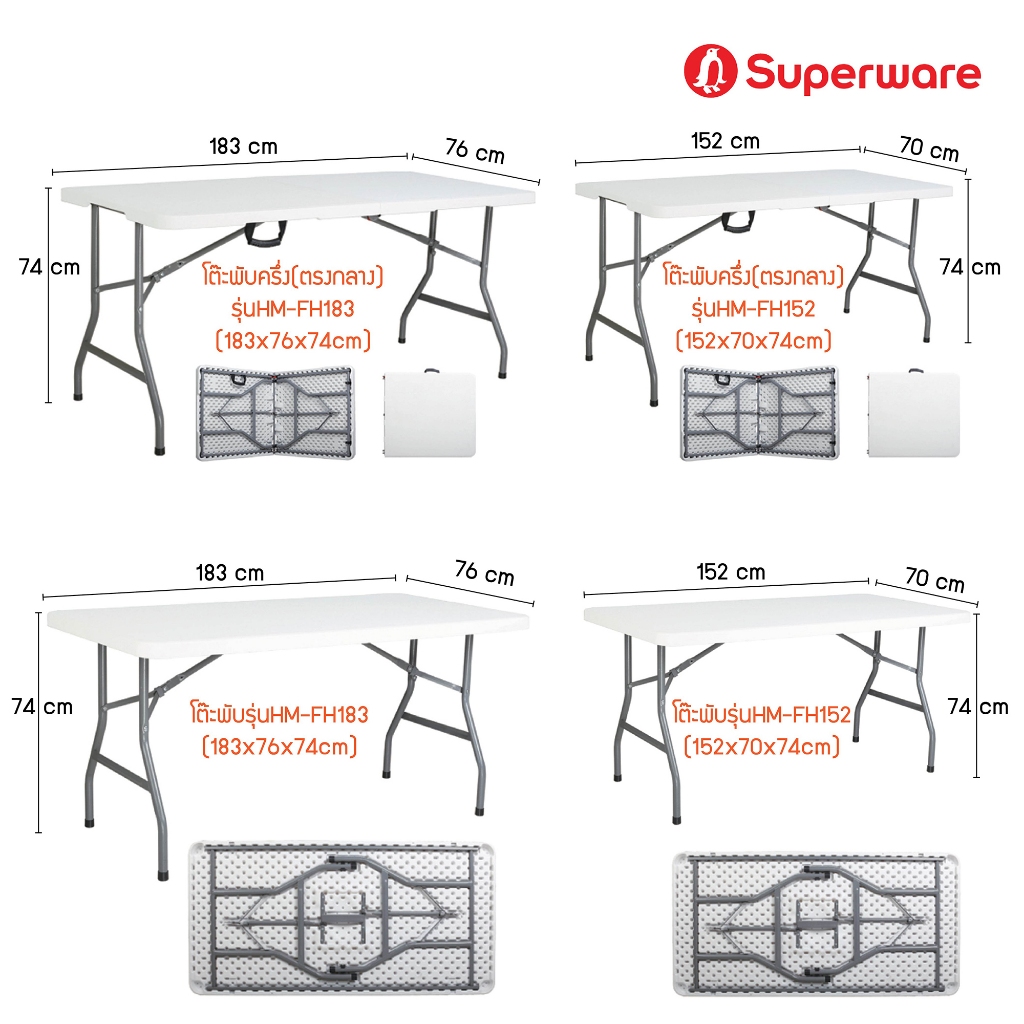 Superware

183 cm
76 cm
74 cm
โต๊ะพับครึ่ง(ตรงกลาง)
รุ่นHM-FH183
(183x76x74cm)

152 cm
70 cm
74 cm
โต๊ะพับครึ่ง(ตรงกลาง)
รุ่นHM-FH152
(152x70x74cm)

183 cm
76 cm
74 cm
โต๊ะพับรุ่นHM-FH183
(183x76x74cm)

152 cm
70 cm
74 cm
โต๊ะพับรุ่นHM-FH152
(152x70x74cm)