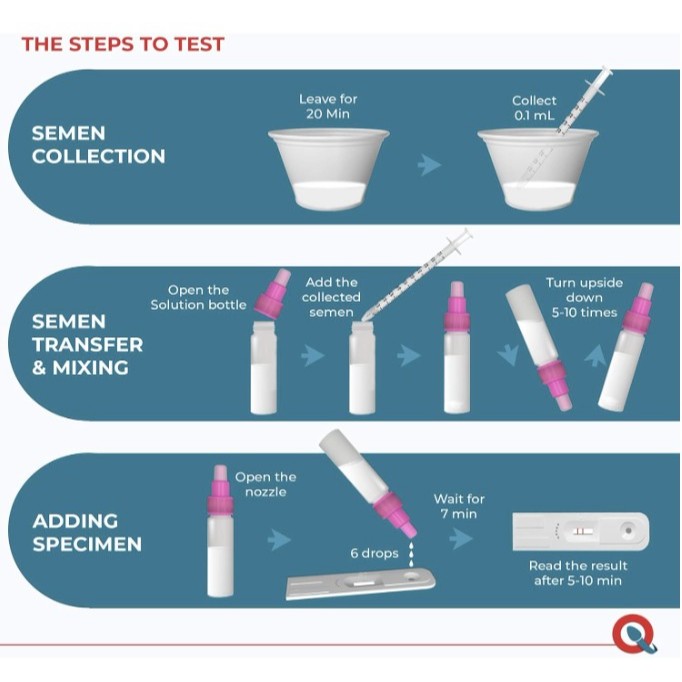 THE STEPS TO TEST

SEMEN COLLECTION

Leave for 20 Min

Collect 0.1 mL

SEMEN TRANSFER & MIXING

Open the Solution bottle

Add the collected semen

Turn upside down 5-10 times

ADDING SPECIMEN

Open the nozzle

6 drops

Wait for 7 min

Read the result after 5-10 min