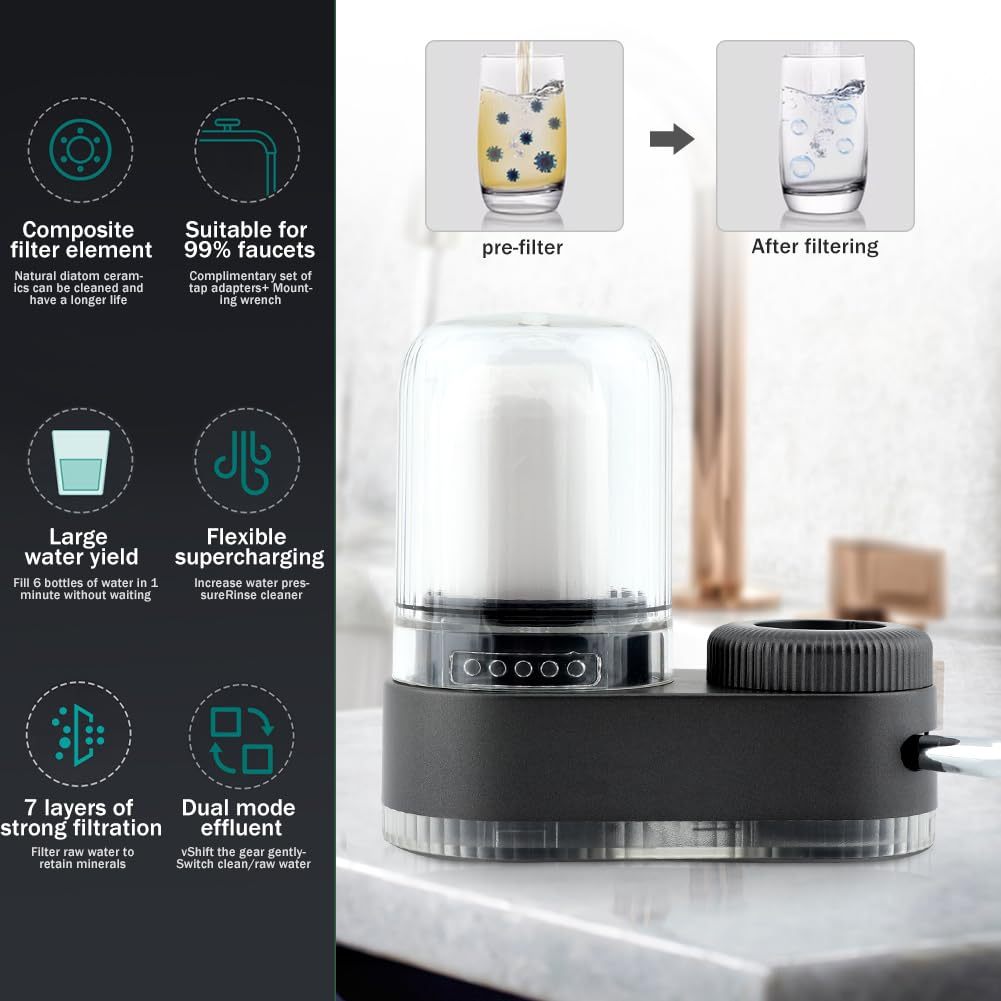 Composite filter element
Natural diatom ceramics can be cleaned and have a longer life

Suitable for 99% faucets
Complimentary set of tap adapters+ Mounting wrench

Large water yield
Fill 6 bottles of water in 1 minute without waiting

Flexible supercharging
Increase water pressureRinse cleaner

7 layers of strong filtration
Filter raw water to retain minerals

Dual mode effluent
vShift the gear gently-Switch clean/raw water

pre-filter

After filtering