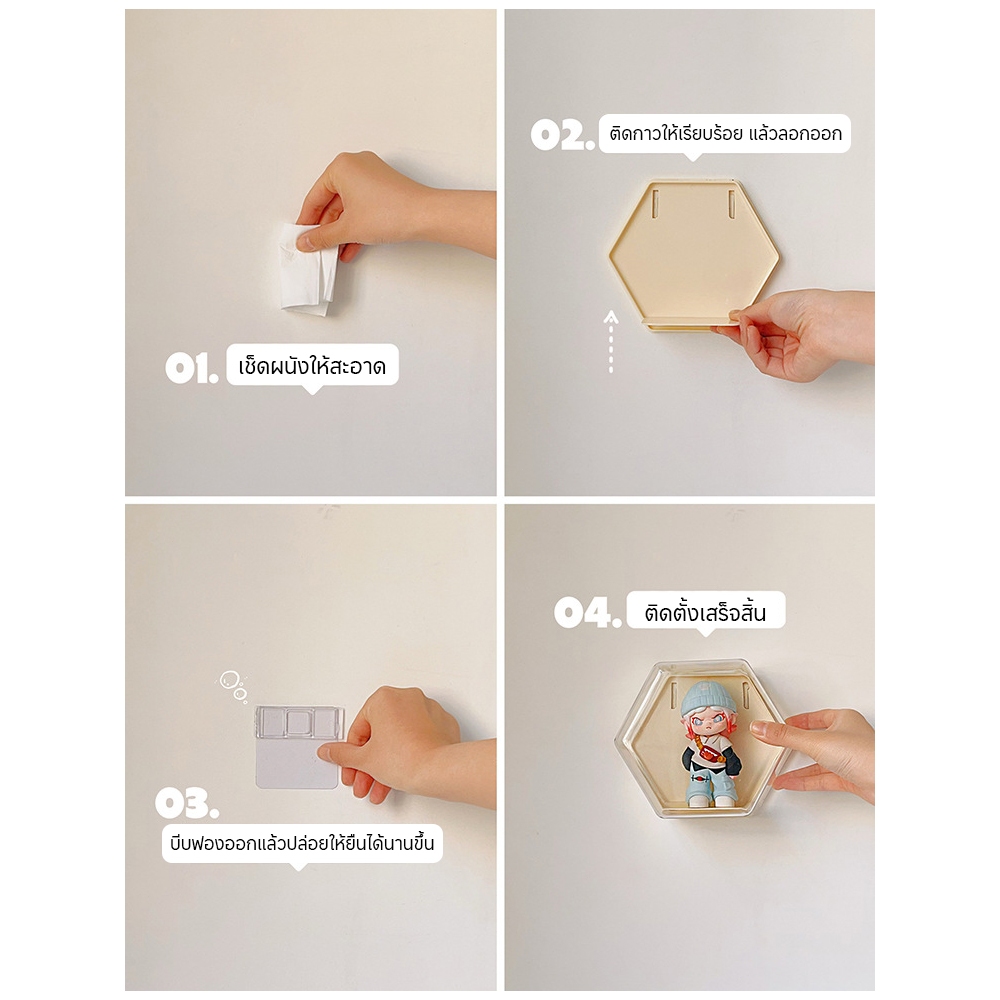 01. เช็ดผนังให้สะอาด

02. ติดกาวให้เรียบร้อย แล้วลอกออก

03. บีบฟองออกแล้วปล่อยให้ยืนได้นานขึ้น

04. ติดตั้งเสร็จสิ้น