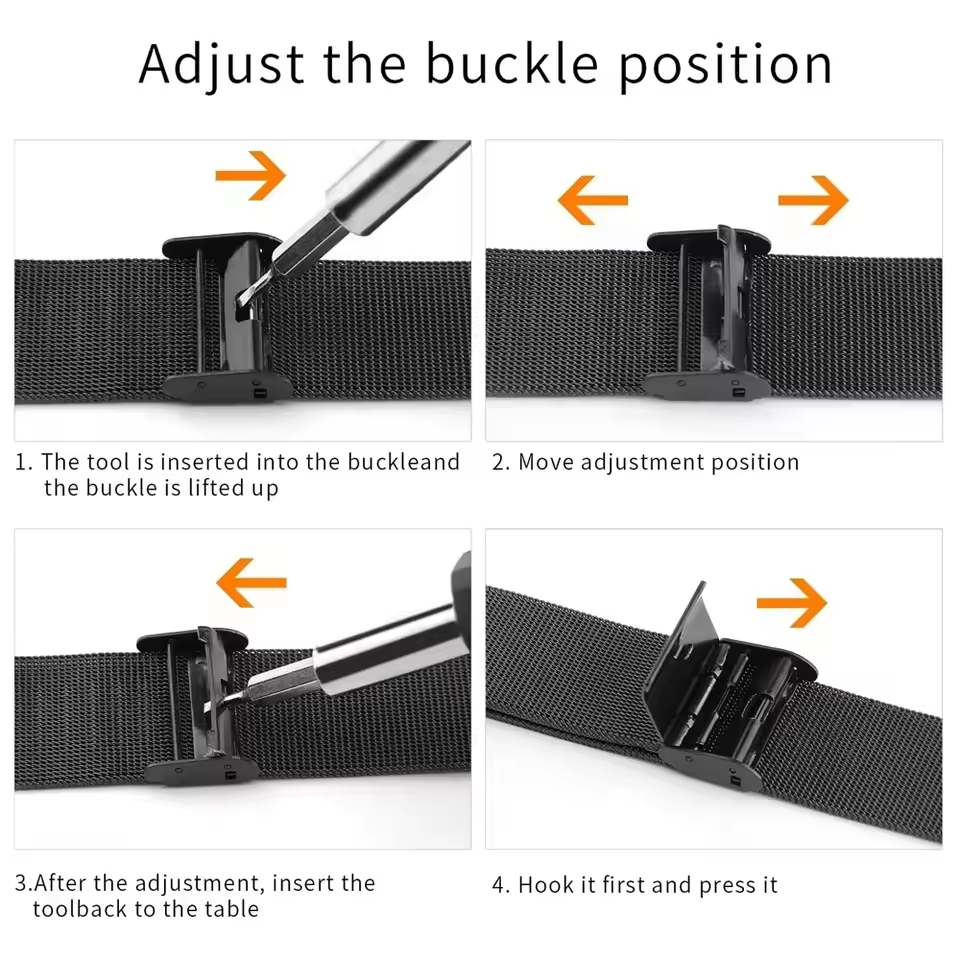 Adjust the buckle position

1. The tool is inserted into the buckleand the buckle is lifted up

2. Move adjustment position

3.After the adjustment, insert the toolback to the table

4. Hook it first and press it